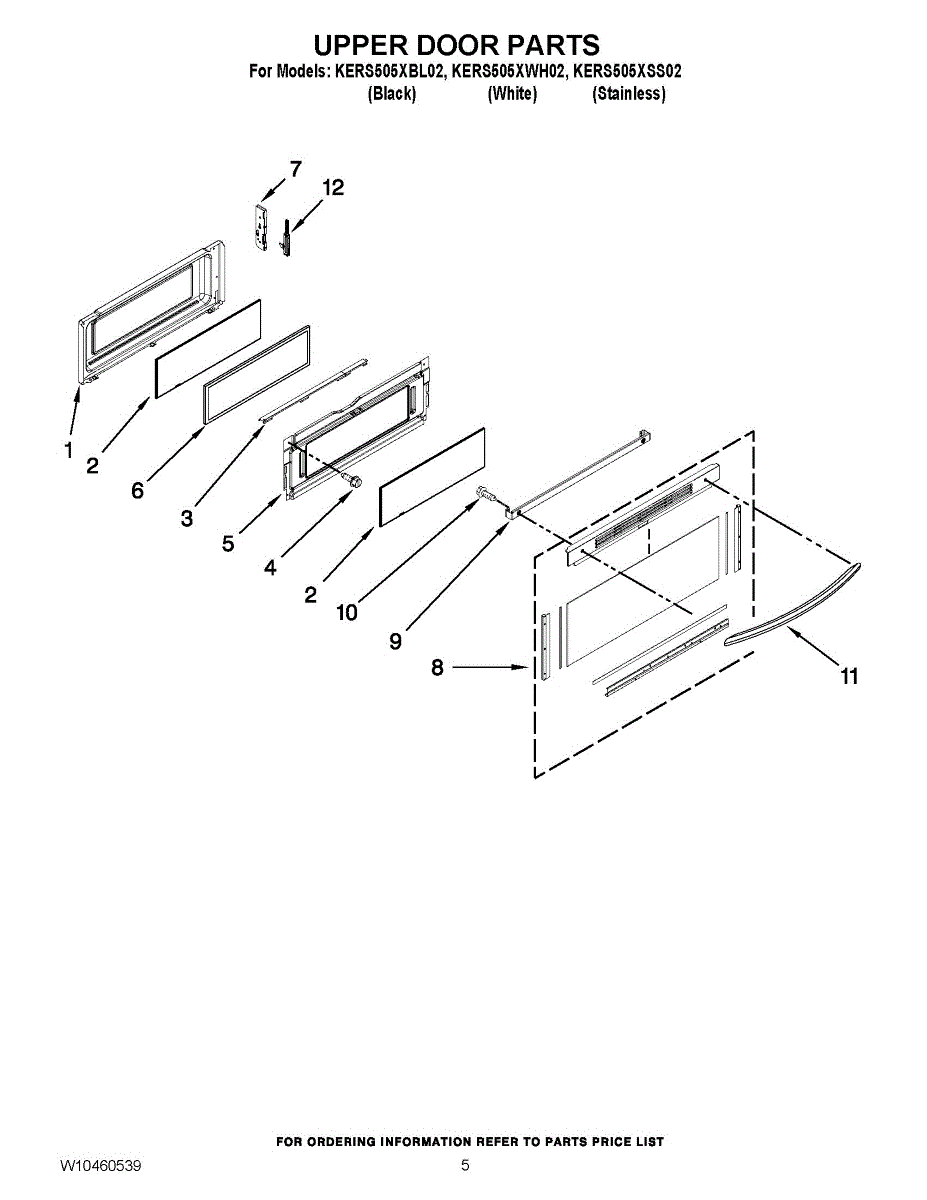 UPPER DOOR PARTS
For Models: KERS505XBL02, KERS505XWH02, KERS505XSS02
(Black) (White) (Stainless)

7
12
1
2
6
3
5
4
2
10
9
8
11

FOR ORDERING INFORMATION REFER TO PARTS PRICE LIST
W10460539 5