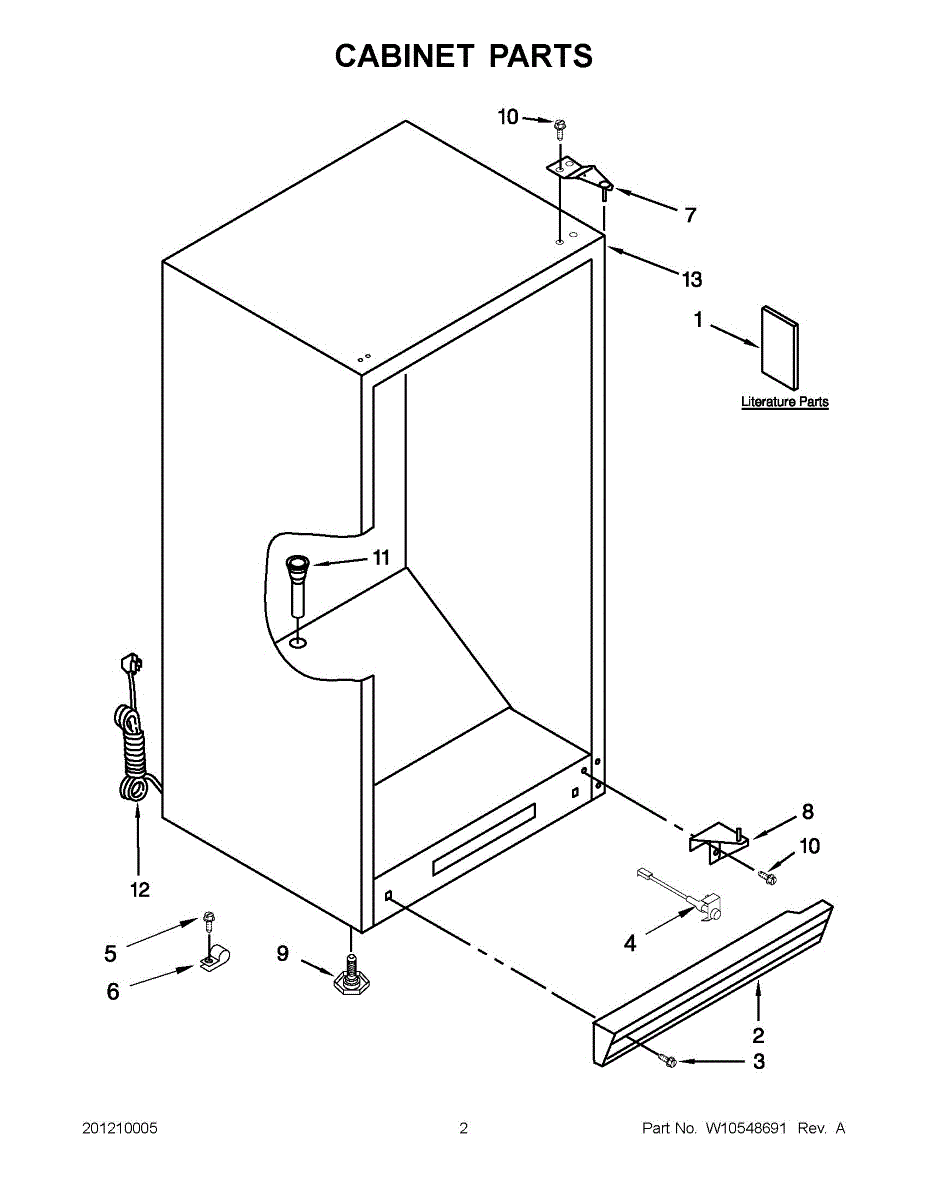 CABINET PARTS

10

7

13

1

Literature Parts

11

12

8

10

4

5

6

9

2

3

201210005

2

Part No. W10548691 Rev. A