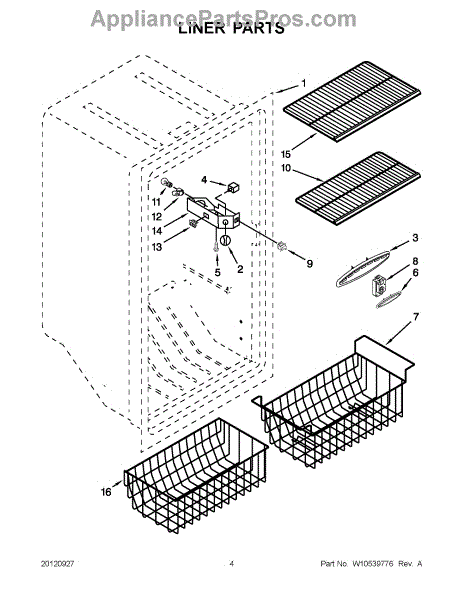 AppliancePartsPros.com

LINER PARTS

1
15
10
4
11
12
14
13
5
2
9
3
8
6
7
16

20120927

4

Part No. W10539776 Rev. A