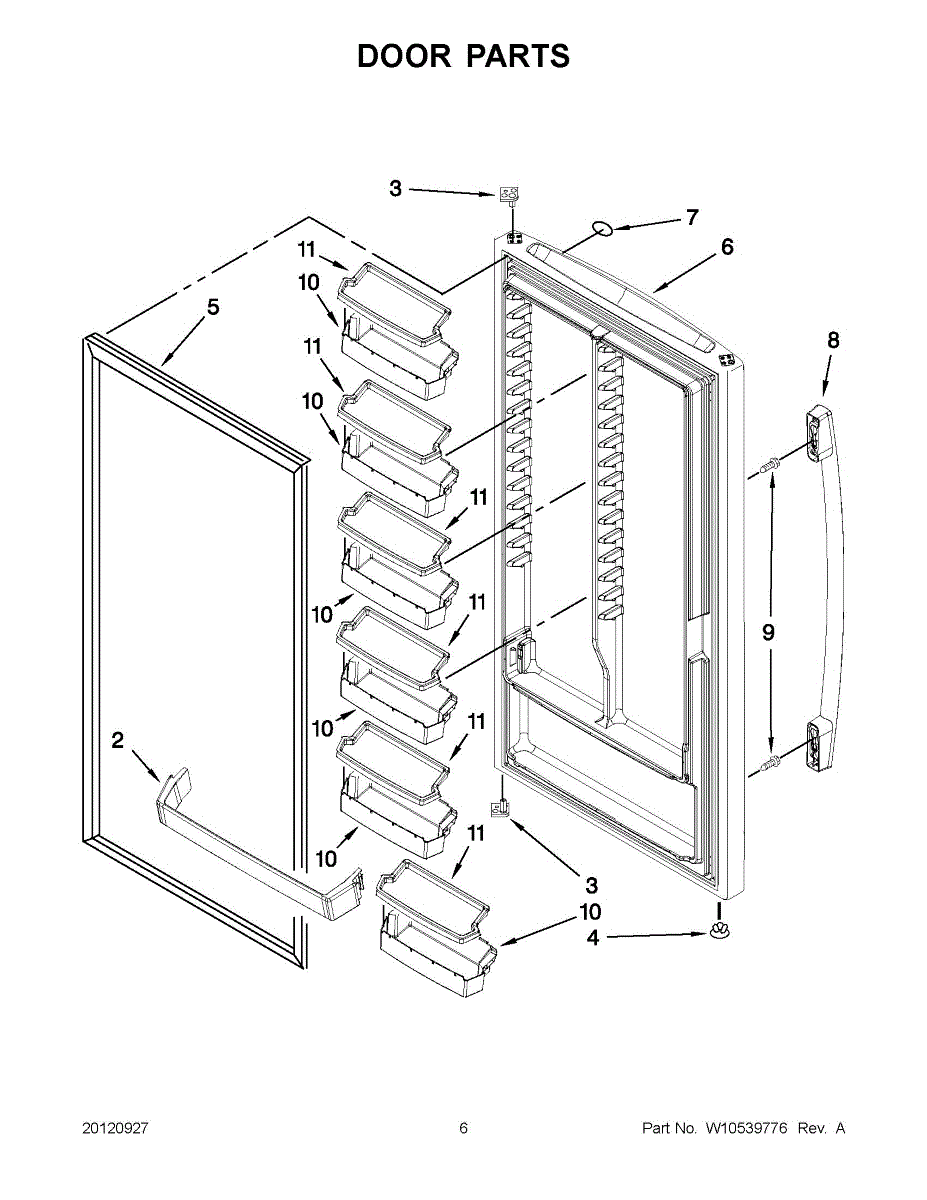 DOOR PARTS

3
7
6
11
10
5
11
10
8
11
10
11
9
10
11
2
10
11
3
10
4

20120927
6
Part No. W10539776 Rev. A