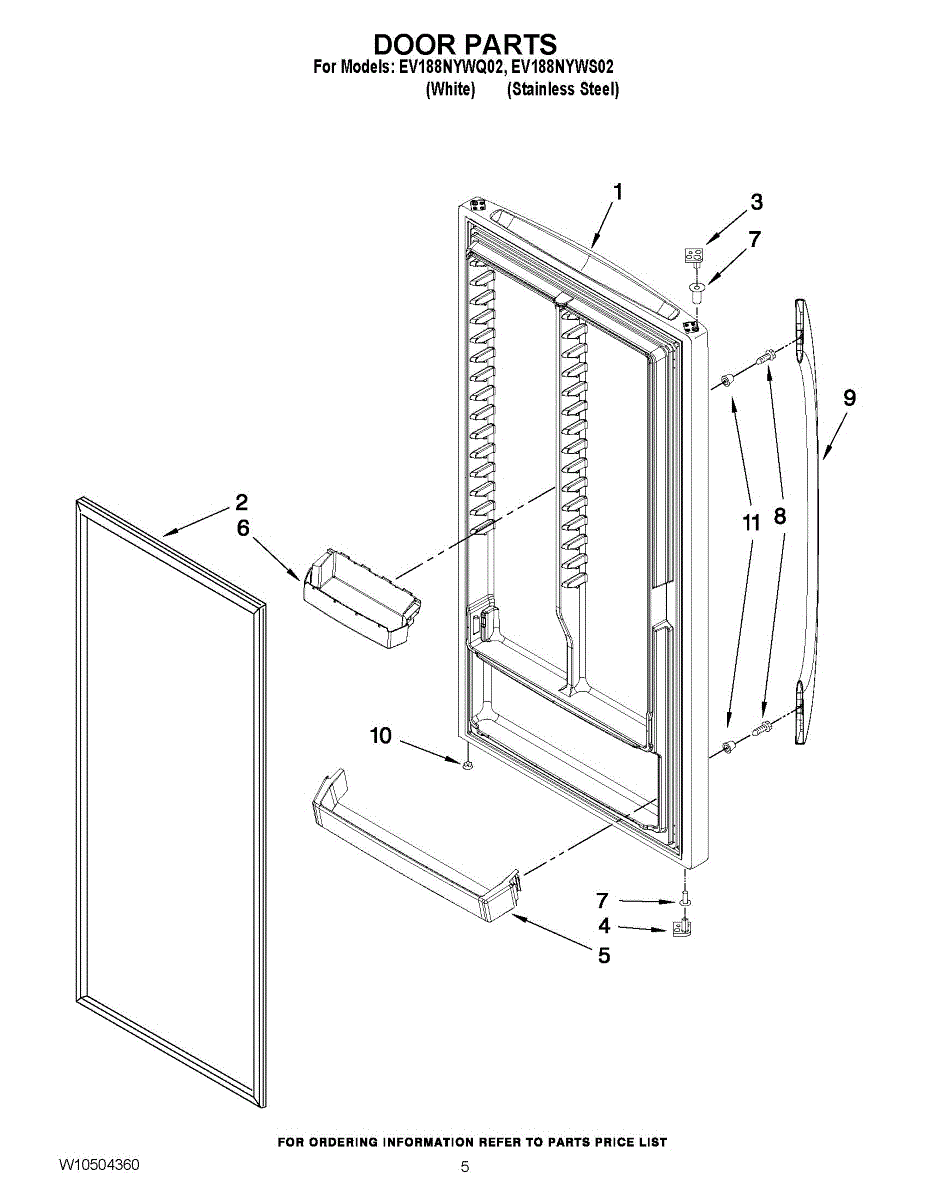 DOOR PARTS
For Models: EV188NYWQ02, EV188NYWS02
(White) (Stainless Steel)

1
3
7
9
2
6
11
8
10
7
4
5

FOR ORDERING INFORMATION REFER TO PARTS PRICE LIST
W10504360
5