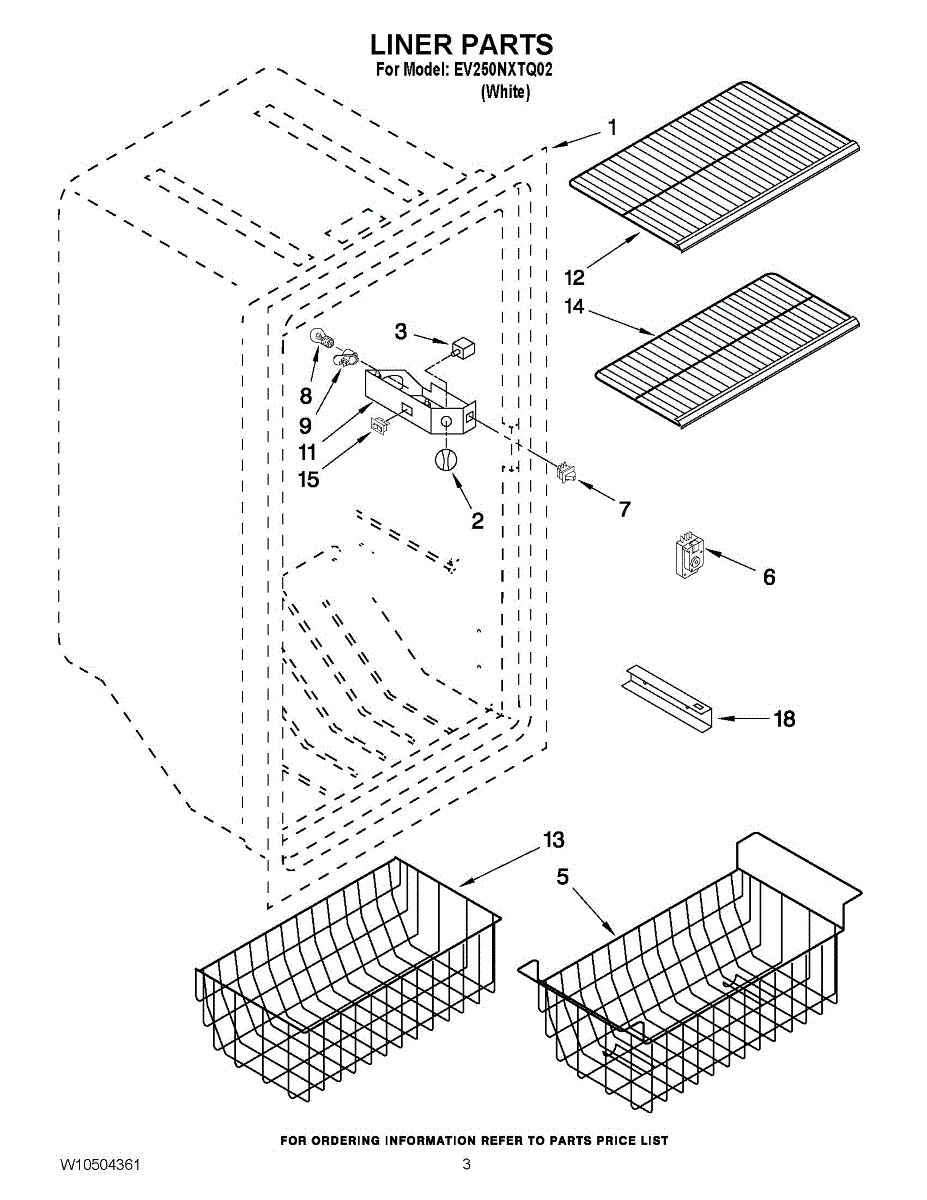 LINER PARTS
For Model: EV250NXTQ02
(White)

1
12
14
3
8
9
11
15
2
7
6
18
13
5

FOR ORDERING INFORMATION REFER TO PARTS PRICE LIST

W10504361
3