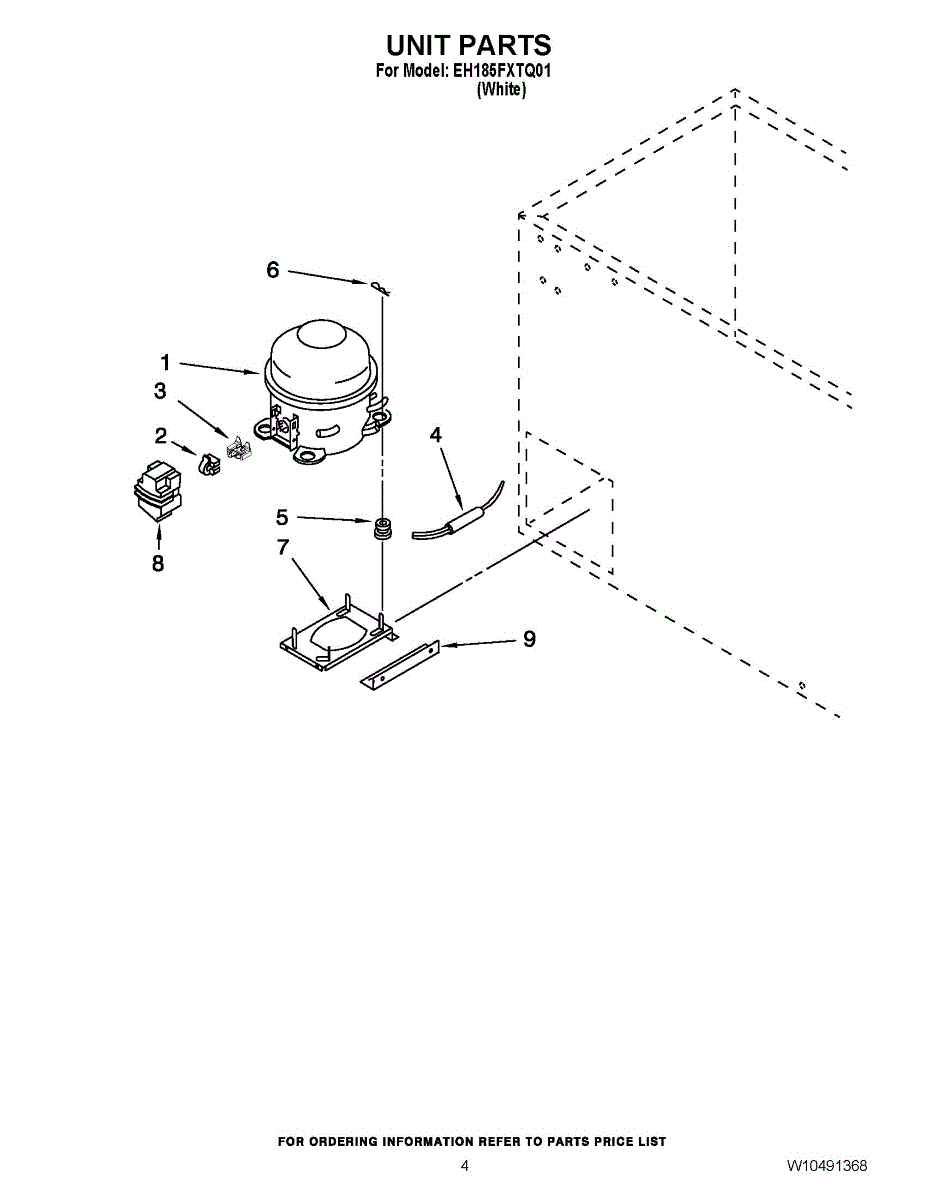 UNIT PARTS
For Model: EH185FXTQ01
(White)

6
1
3
2
4
5
7
8
9

FOR ORDERING INFORMATION REFER TO PARTS PRICE LIST

4

W10491368