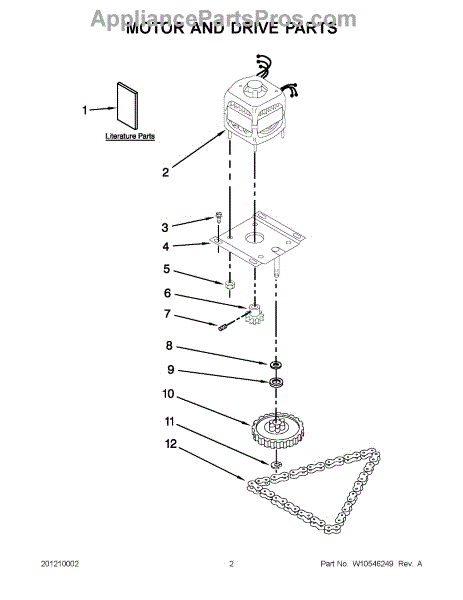 AppliancePartsPros.com
MOTOR AND DRIVE PARTS

1
Literature Parts
2
3
4
5
6
7
8
9
10
11
12

201210002
2
Part No. W10546249 Rev. A