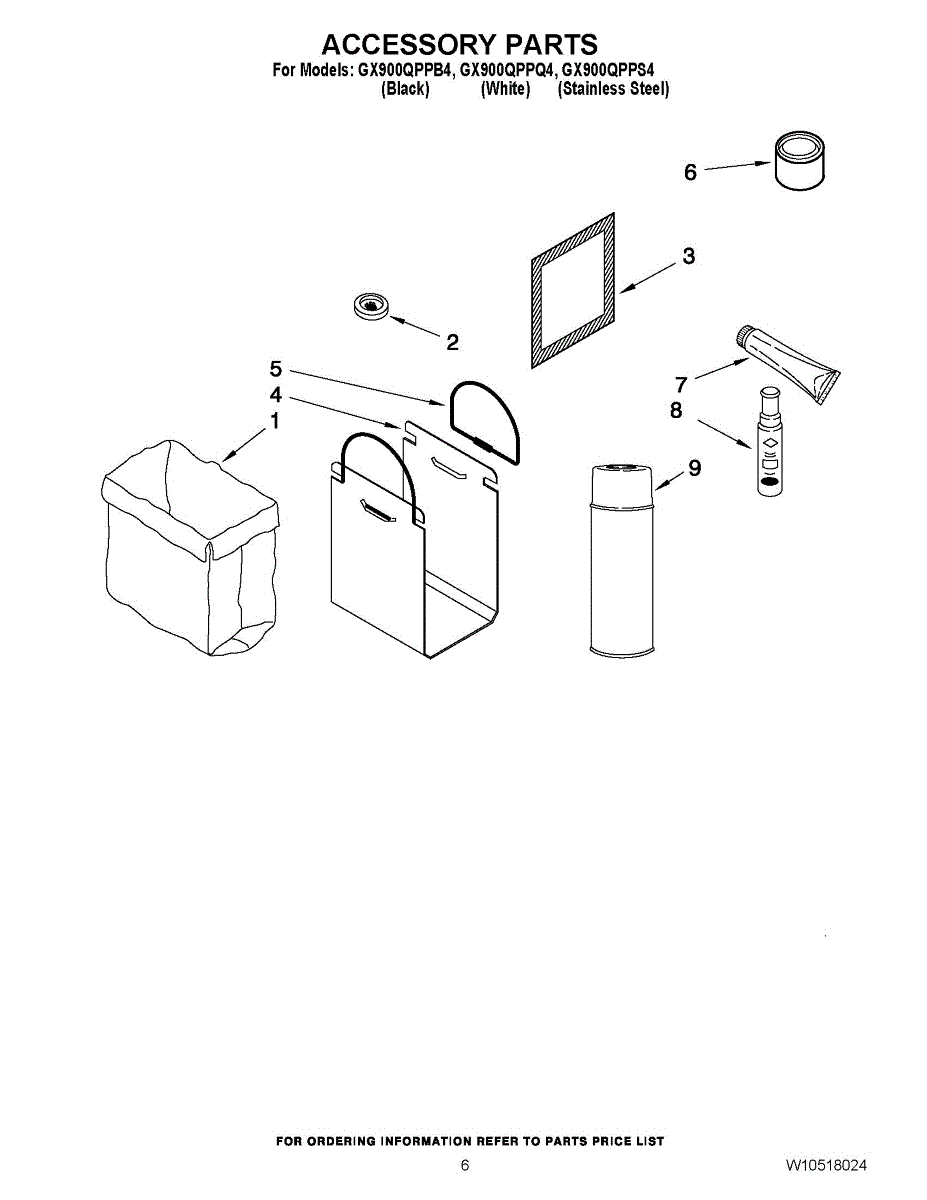 ACCESSORY PARTS
For Models: GX900QPPB4, GX900QPPQ4, GX900QPPS4
(Black) (White) (Stainless Steel)

6

3

2

5

4

1

7

8

9

FOR ORDERING INFORMATION REFER TO PARTS PRICE LIST

6

W10518024