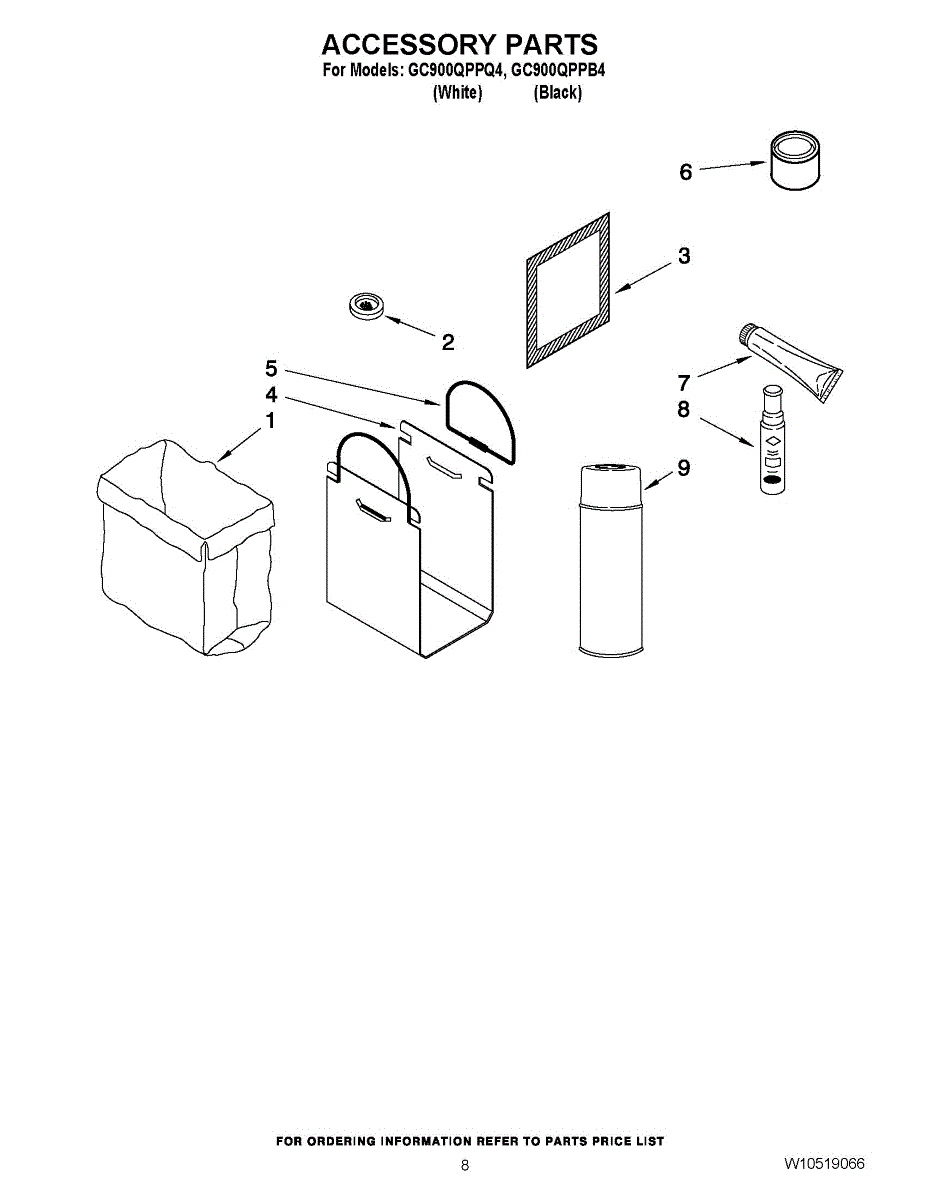 ACCESSORY PARTS
For Models: GC900QPPQ4, GC900QPPB4
(White) (Black)

6
3
2
5
4
1
7
8
9

FOR ORDERING INFORMATION REFER TO PARTS PRICE LIST
8
W10519066