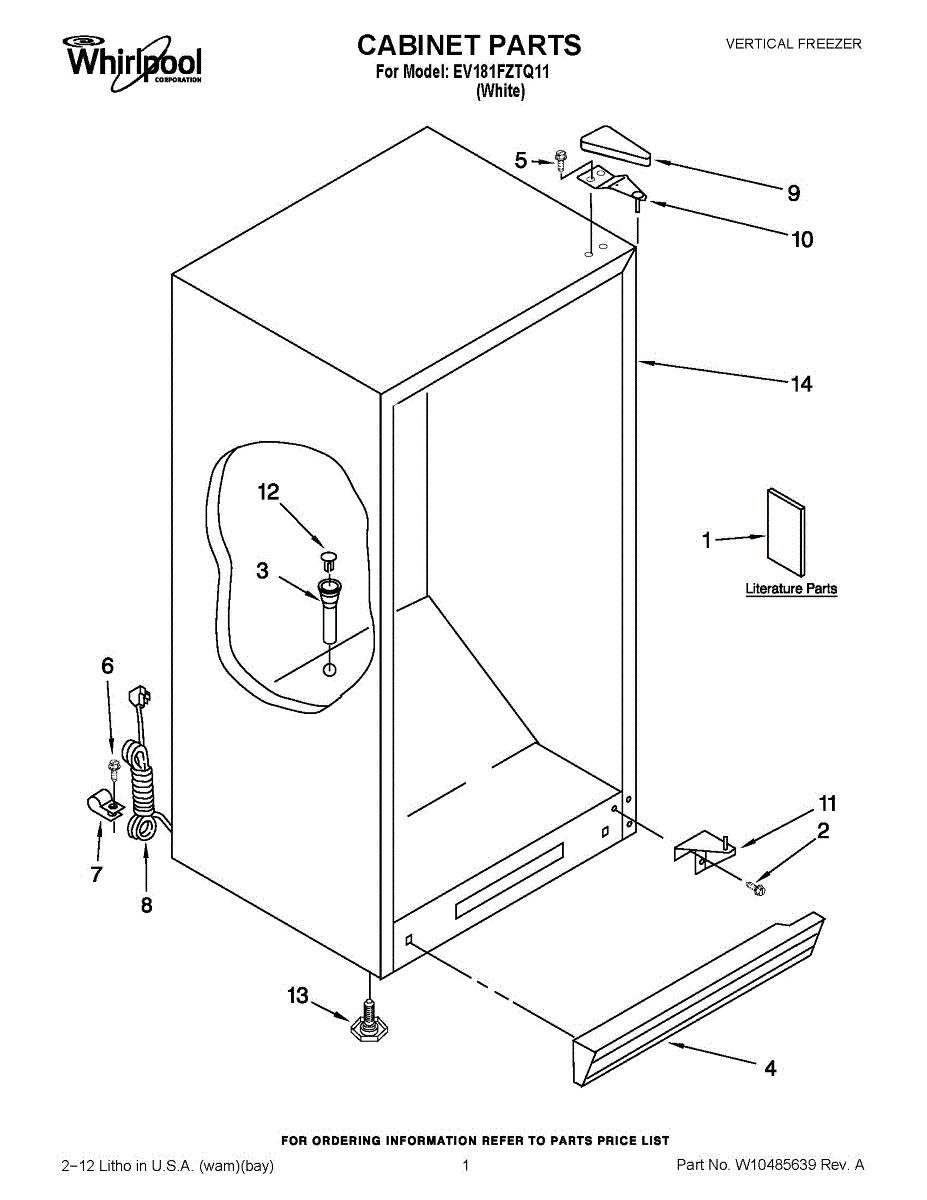 Whirlpool CORPORATION

CABINET PARTS
For Model: EV181FZTQ11
(White)

VERTICAL FREEZER

5
9
10
14
12
3
1
Literature Parts
6
7
8
11
2
13
4

FOR ORDERING INFORMATION REFER TO PARTS PRICE LIST

2−12 Litho in U.S.A. (wam)(bay)
1
Part No. W10485639 Rev. A