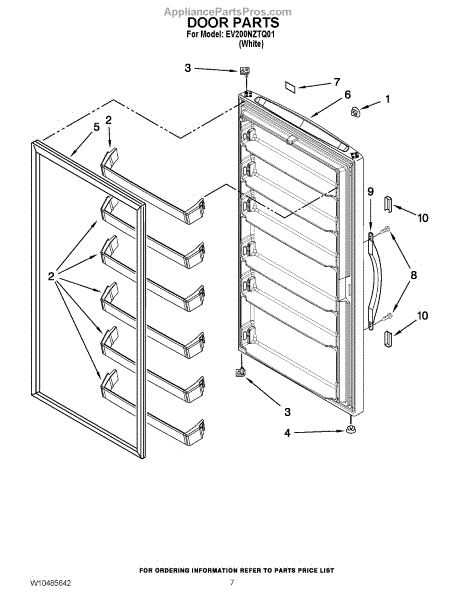 AppliancePartsPros.com
DOOR PARTS
For Model: EV200NZTQ01
(White)

3
7
6
1
5
2
9
10
2
8
10
3
4

FOR ORDERING INFORMATION REFER TO PARTS PRICE LIST
W10485642
7