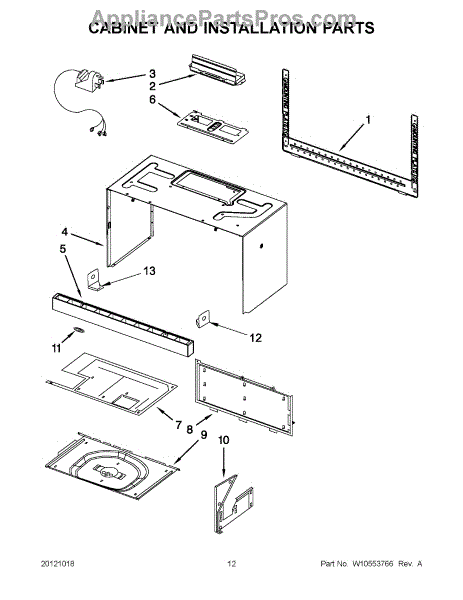 AppliancePartsPros.com
CABINET AND INSTALLATION PARTS

3
2
6
1
4
5
13
12
11
7
8
9
10

20121018

12

Part No. W10553766 Rev. A