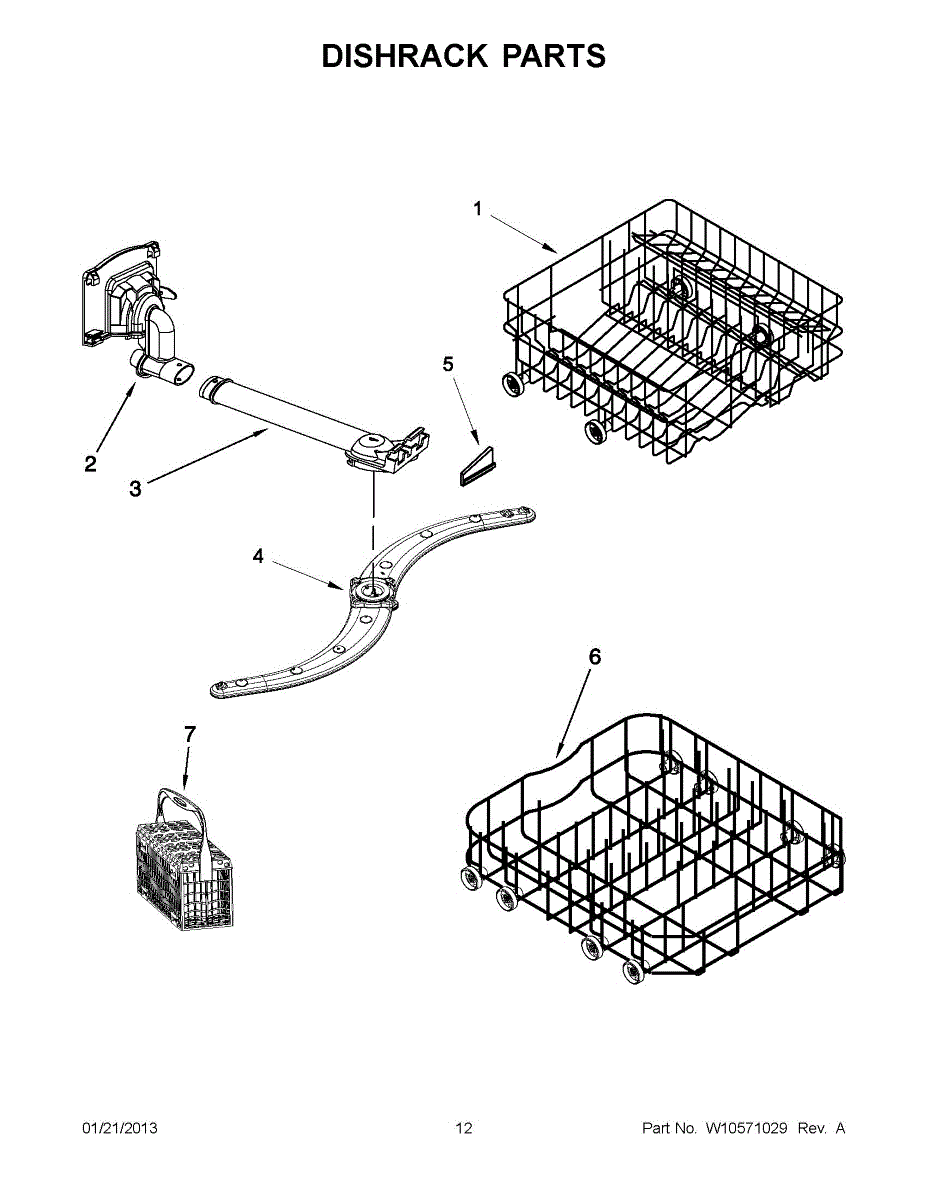 DISHRACK PARTS

1

5

2

3

4

6

7

01/21/2013

12

Part No. W10571029 Rev. A