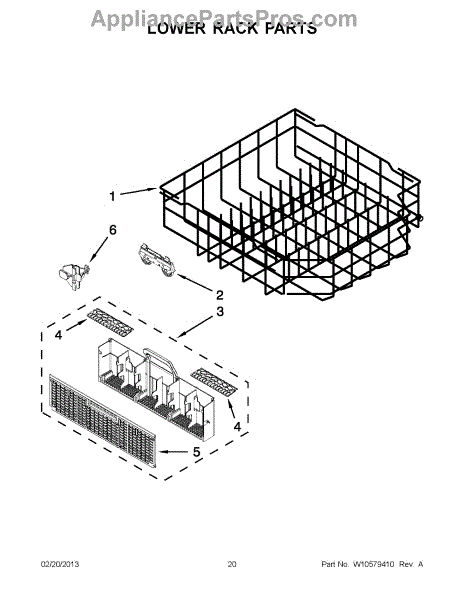 AppliancePartsPros.com

LOWER RACK PARTS

1

6

2

3

4

4

5

02/20/2013

20

Part No. W10579410 Rev. A