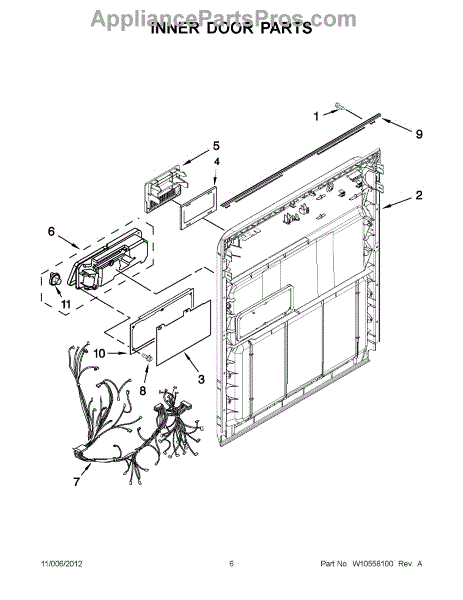 AppliancePartsPros.com
INNER DOOR PARTS

1
9
5
4
2
6
11
10
8
3
7

11/006/2012
6
Part No. W10558100 Rev. A