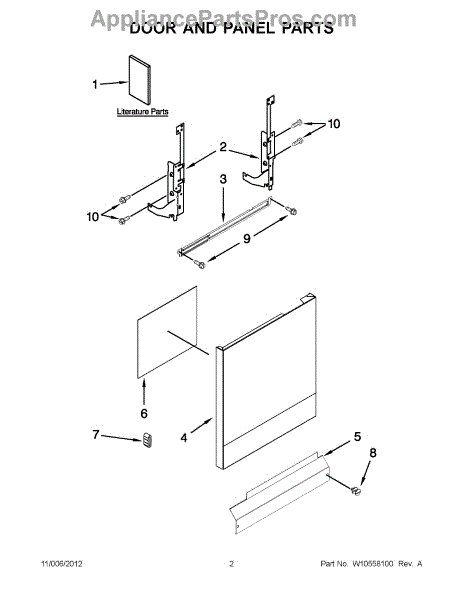 AppliancePartsPros.com
DOOR AND PANEL PARTS

1
Literature Parts
10
2
3
10
9
6
7
4
5
8

11/006/2012
2
Part No. W10558100 Rev. A