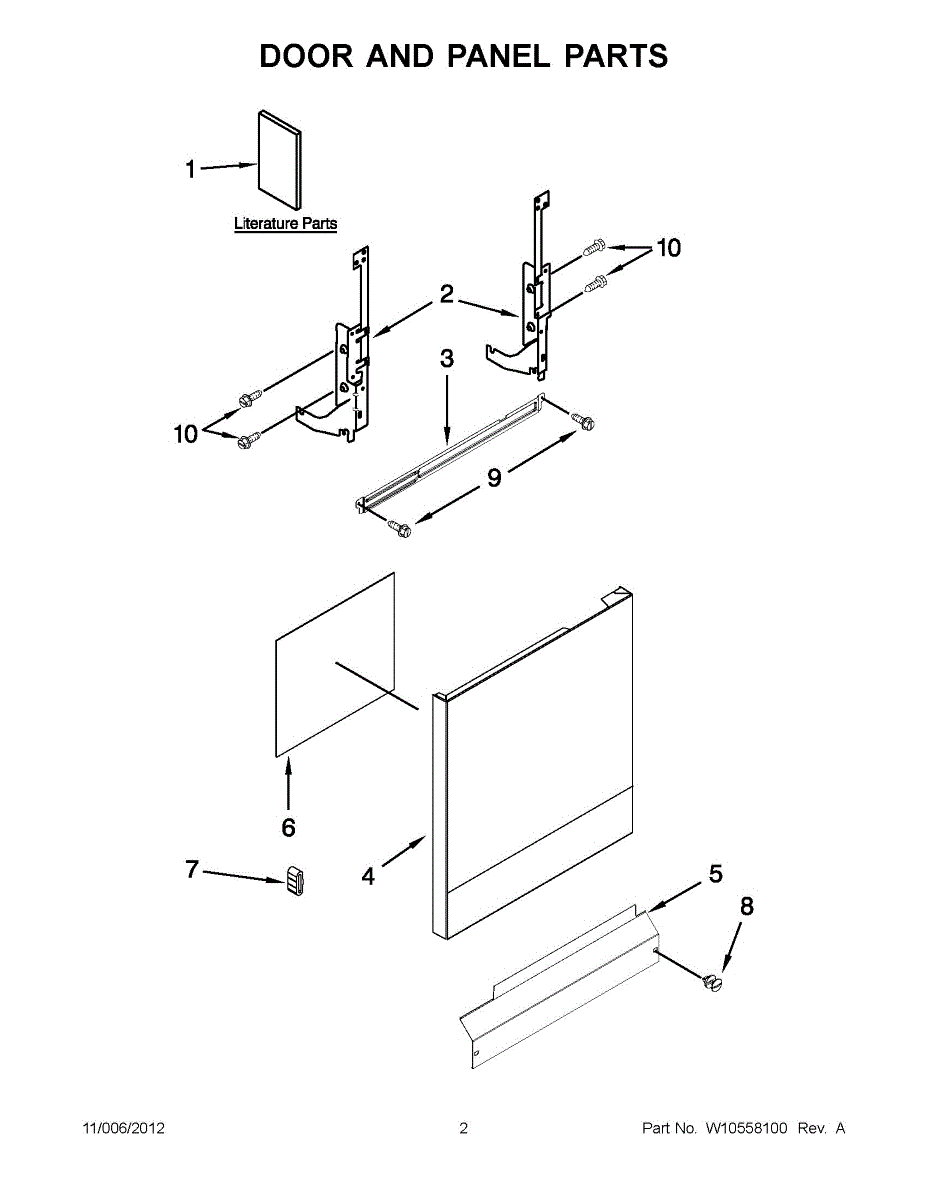 DOOR AND PANEL PARTS

1

Literature Parts

10

2

3

10

9

6

7

4

5

8

11/006/2012

2

Part No. W10558100 Rev. A