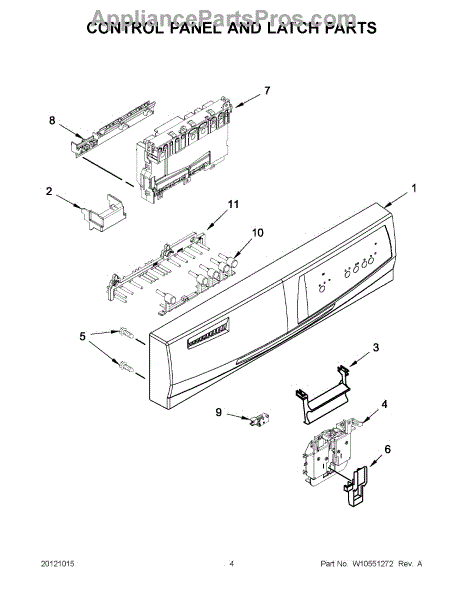 AppliancePartsPros.com

CONTROL PANEL AND LATCH PARTS

7
8
2
1
11
10
5
3
9
4
6

20121015

4

Part No. W10551272 Rev. A