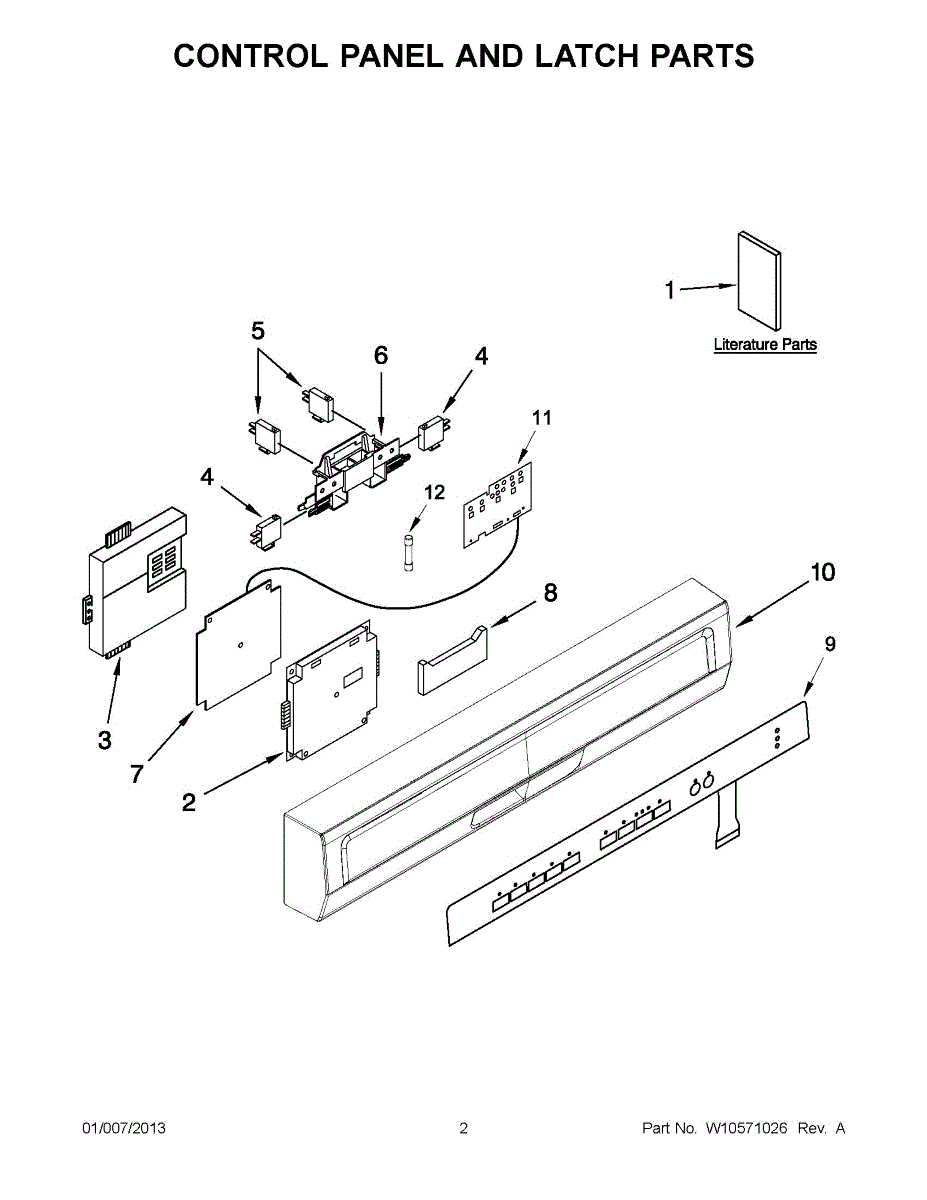 CONTROL PANEL AND LATCH PARTS

1

Literature Parts

5

6

4

11

4

12

10

8

9

3

7

2

01/007/2013 2 Part No. W10571026 Rev. A