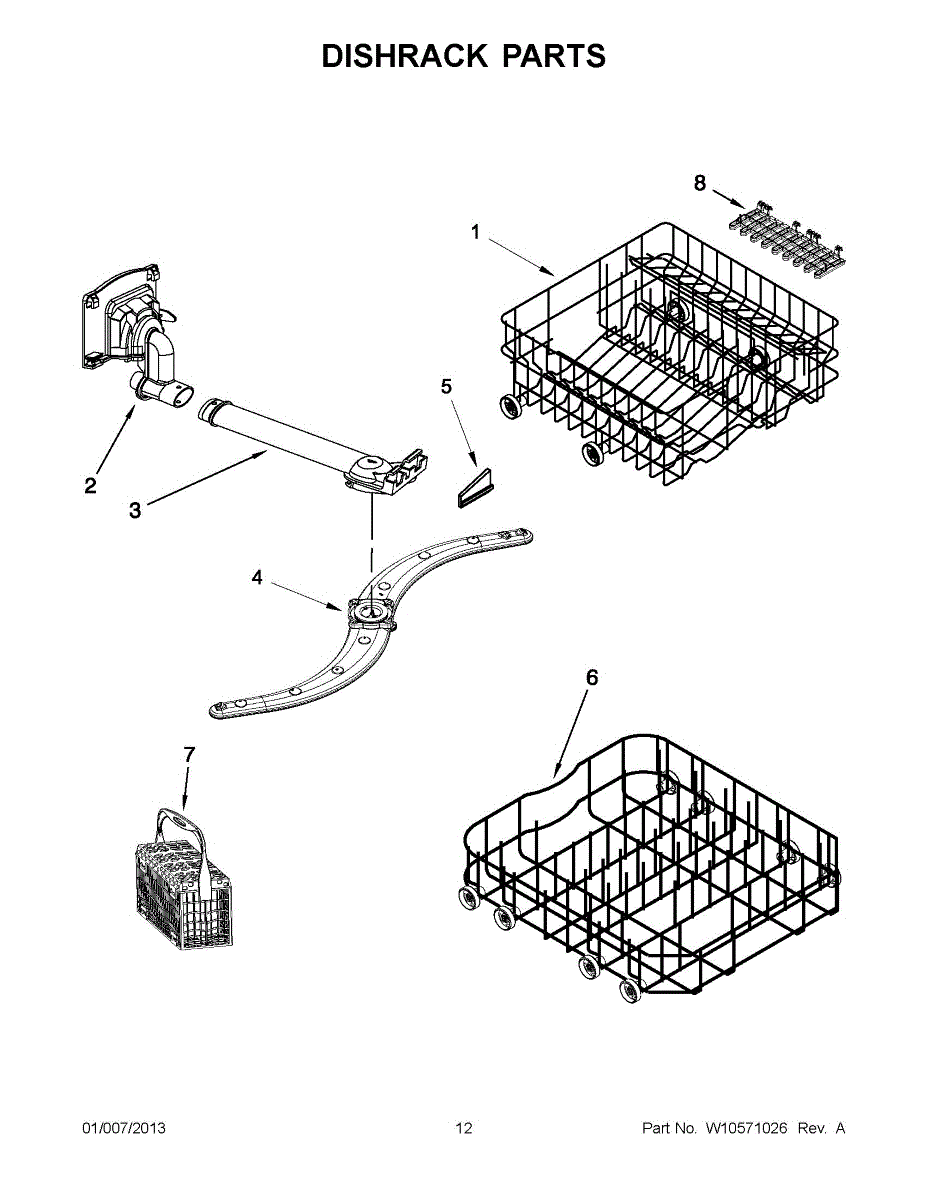 DISHRACK PARTS

8

1

5

2

3

4

6

7

01/007/2013

12

Part No. W10571026 Rev. A