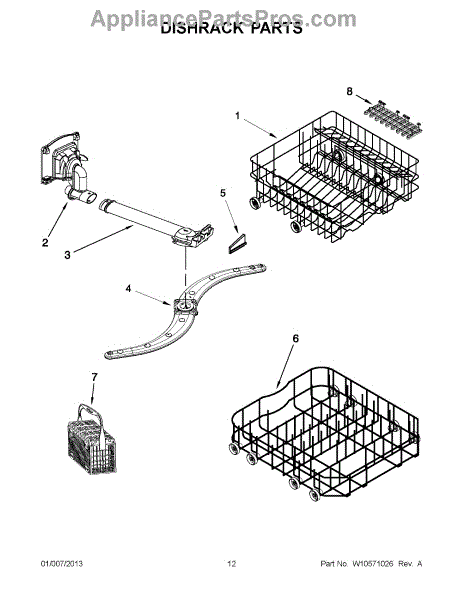 AppliancePartsPros.com
DISHRACK PARTS

8
1
5
2
3
4
6
7

01/007/2013 12 Part No. W10571026 Rev. A