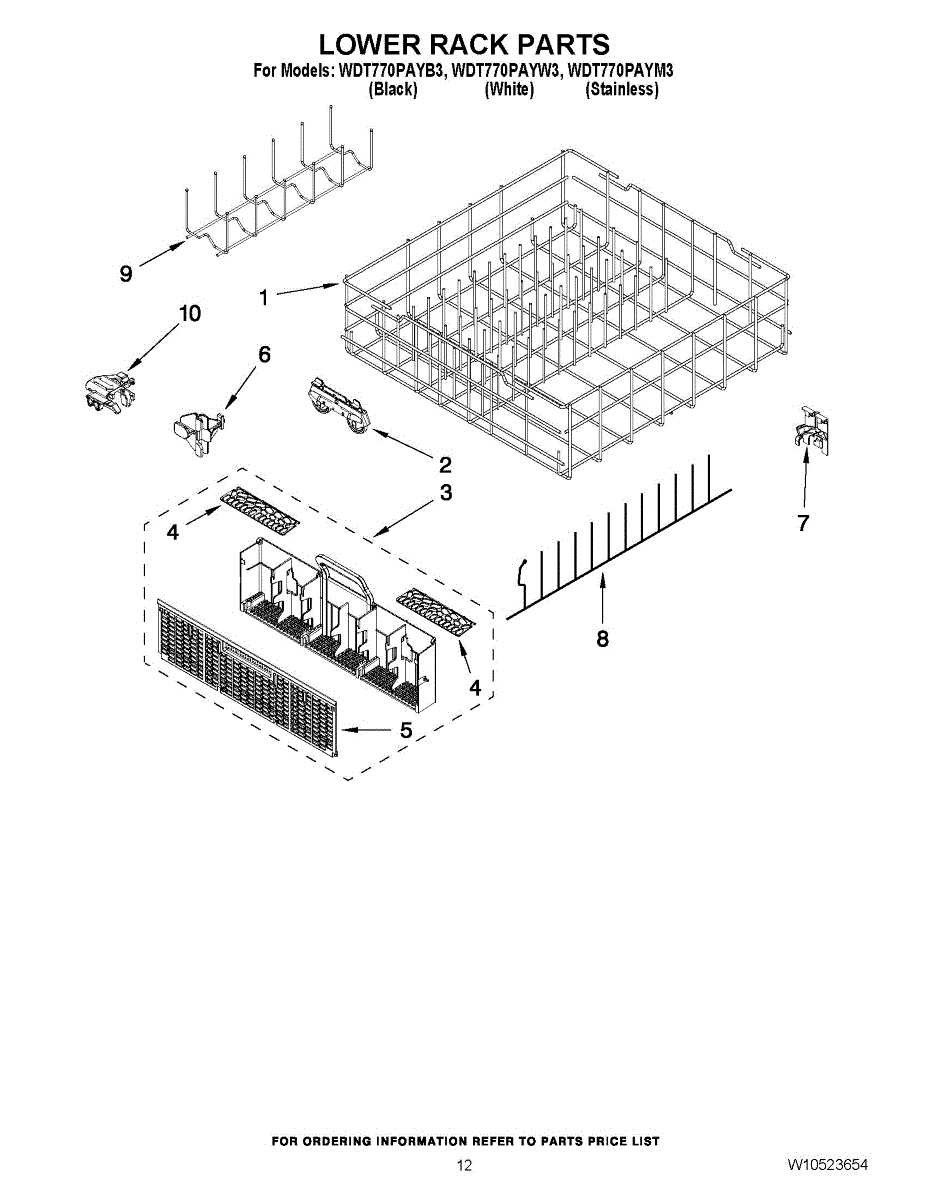 LOWER RACK PARTS
For Models: WDT770PAYB3, WDT770PAYW3, WDT770PAYM3
(Black) (White) (Stainless)

9
1
10
6
2
3
4
7
8
4
5

FOR ORDERING INFORMATION REFER TO PARTS PRICE LIST

12

W10523654