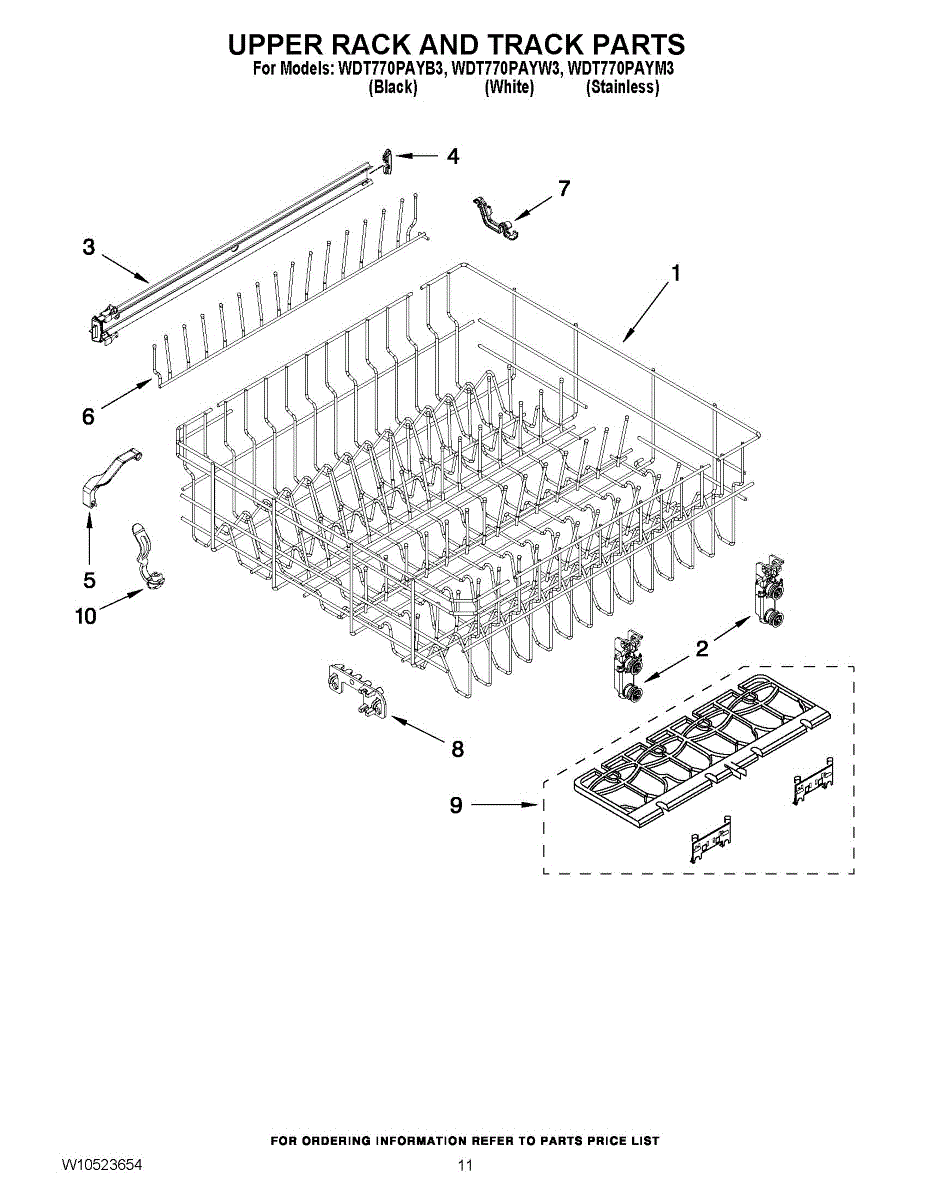 UPPER RACK AND TRACK PARTS
For Models: WDT770PAYB3, WDT770PAYW3, WDT770PAYM3
(Black) (White) (Stainless)

4
7
3
1
6
5
10
2
8
9

FOR ORDERING INFORMATION REFER TO PARTS PRICE LIST

W10523654
11