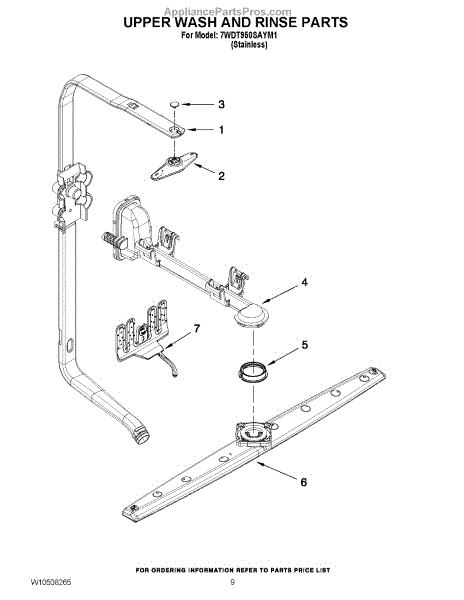 AppliancePartsPros.com

UPPER WASH AND RINSE PARTS

For Model: 7WDT950SAYM1
(Stainless)

3

1

2

4

7

5

6

FOR ORDERING INFORMATION REFER TO PARTS PRICE LIST

W10506265

9