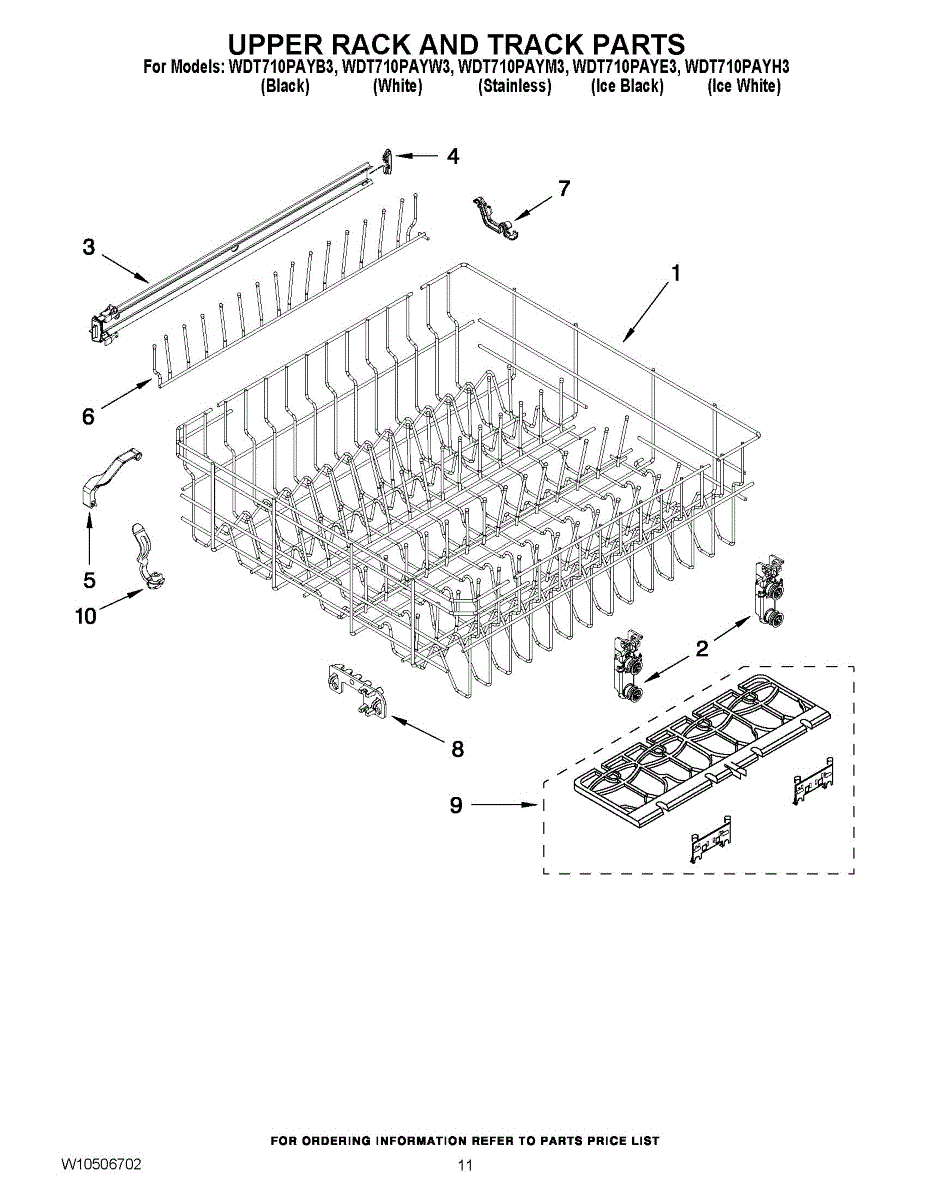 UPPER RACK AND TRACK PARTS

For Models: WDT710PAYB3, WDT710PAYW3, WDT710PAYM3, WDT710PAYE3, WDT710PAYH3
(Black) (White) (Stainless) (Ice Black) (Ice White)

4
7
3
1
6
5
10
2
8
9

FOR ORDERING INFORMATION REFER TO PARTS PRICE LIST

W10506702

11