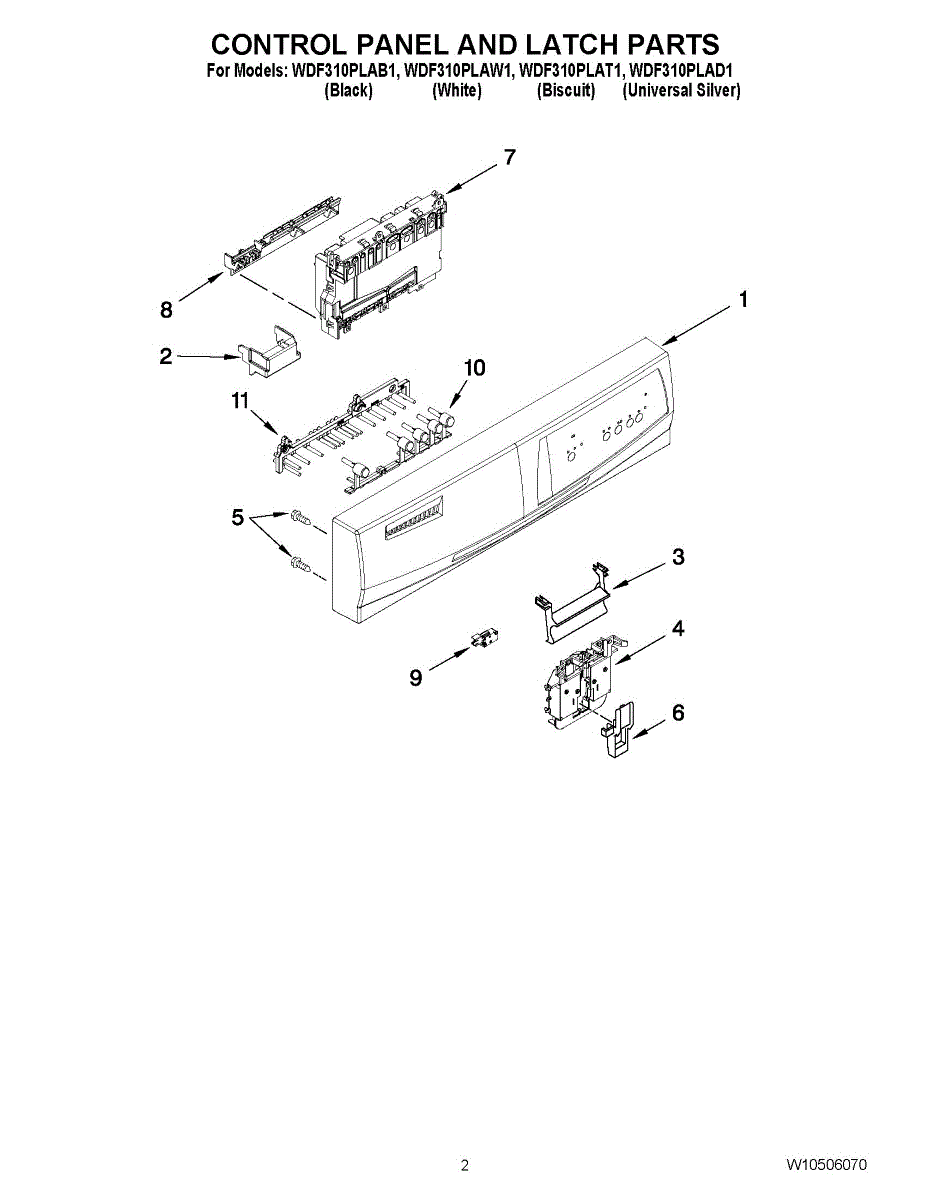 CONTROL PANEL AND LATCH PARTS
For Models: WDF310PLAB1, WDF310PLAW1, WDF310PLAT1, WDF310PLAD1
(Black) (White) (Biscuit) (Universal Silver)

7

8

1

2

10

11

5

3

4

9

6

2

W10506070