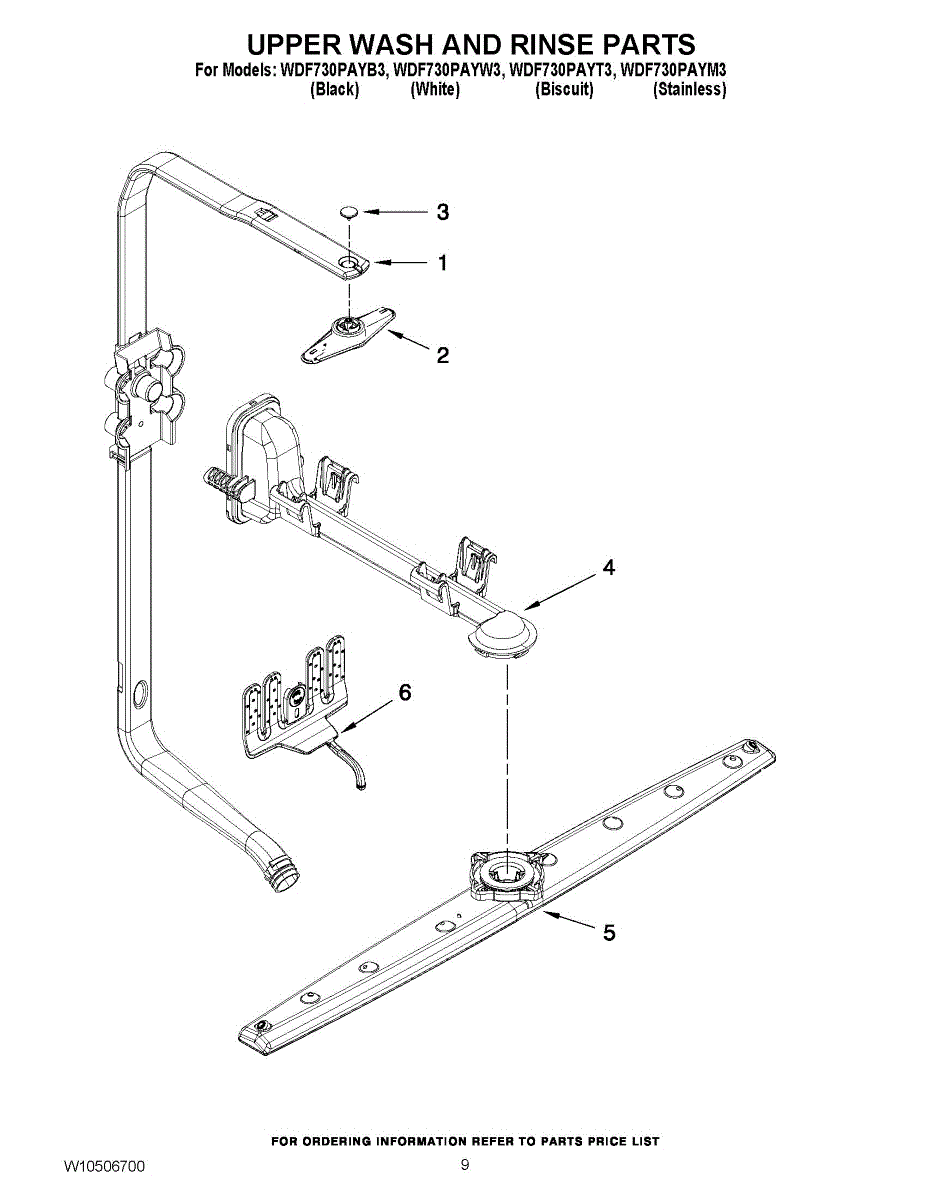 UPPER WASH AND RINSE PARTS

For Models: WDF730PAYB3, WDF730PAYW3, WDF730PAYT3, WDF730PAYM3
(Black) (White) (Biscuit) (Stainless)

3

1

2

4

6

5

FOR ORDERING INFORMATION REFER TO PARTS PRICE LIST

W10506700

9