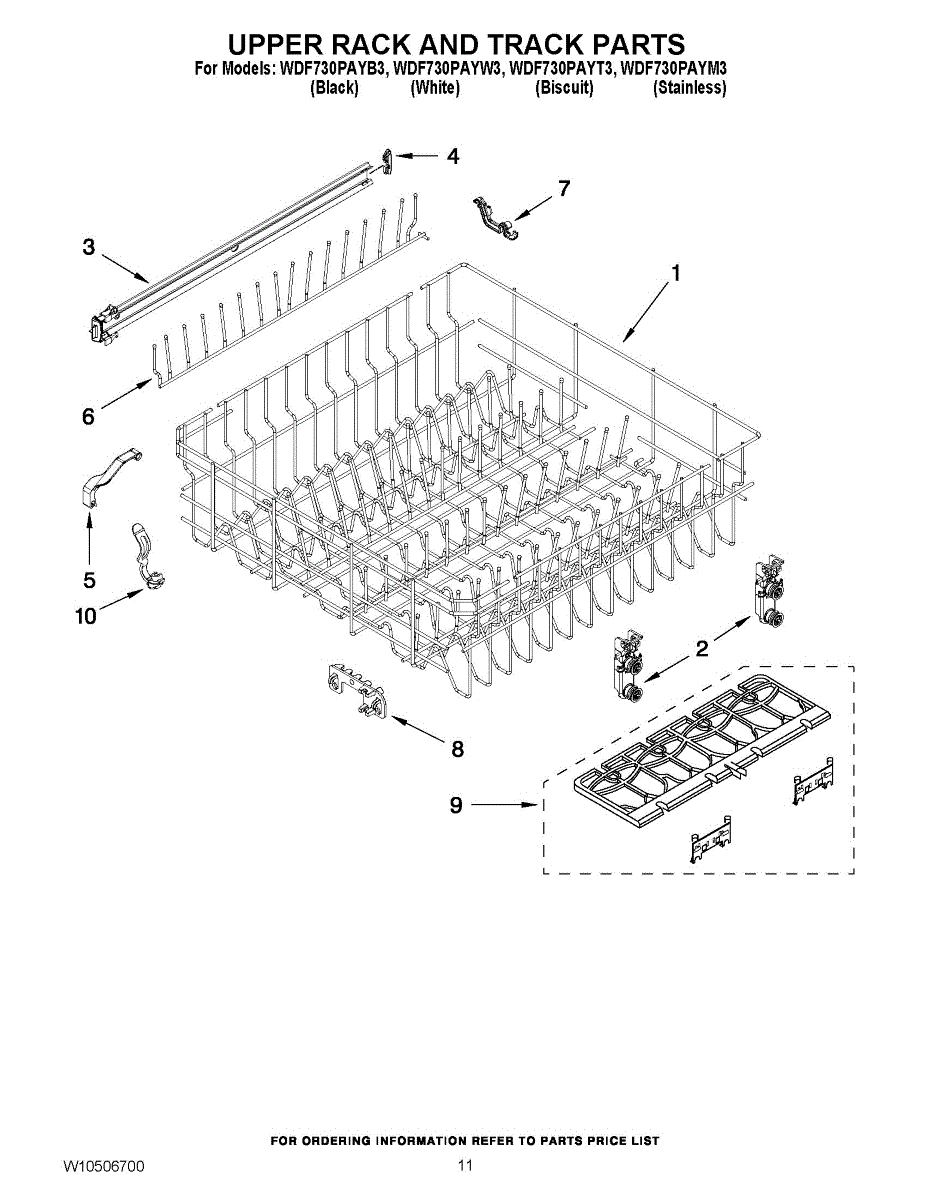 UPPER RACK AND TRACK PARTS

For Models: WDF730PAYB3, WDF730PAYW3, WDF730PAYT3, WDF730PAYM3
(Black) (White) (Biscuit) (Stainless)

4
7
3
1
6
5
10
2
8
9

FOR ORDERING INFORMATION REFER TO PARTS PRICE LIST

W10506700 11