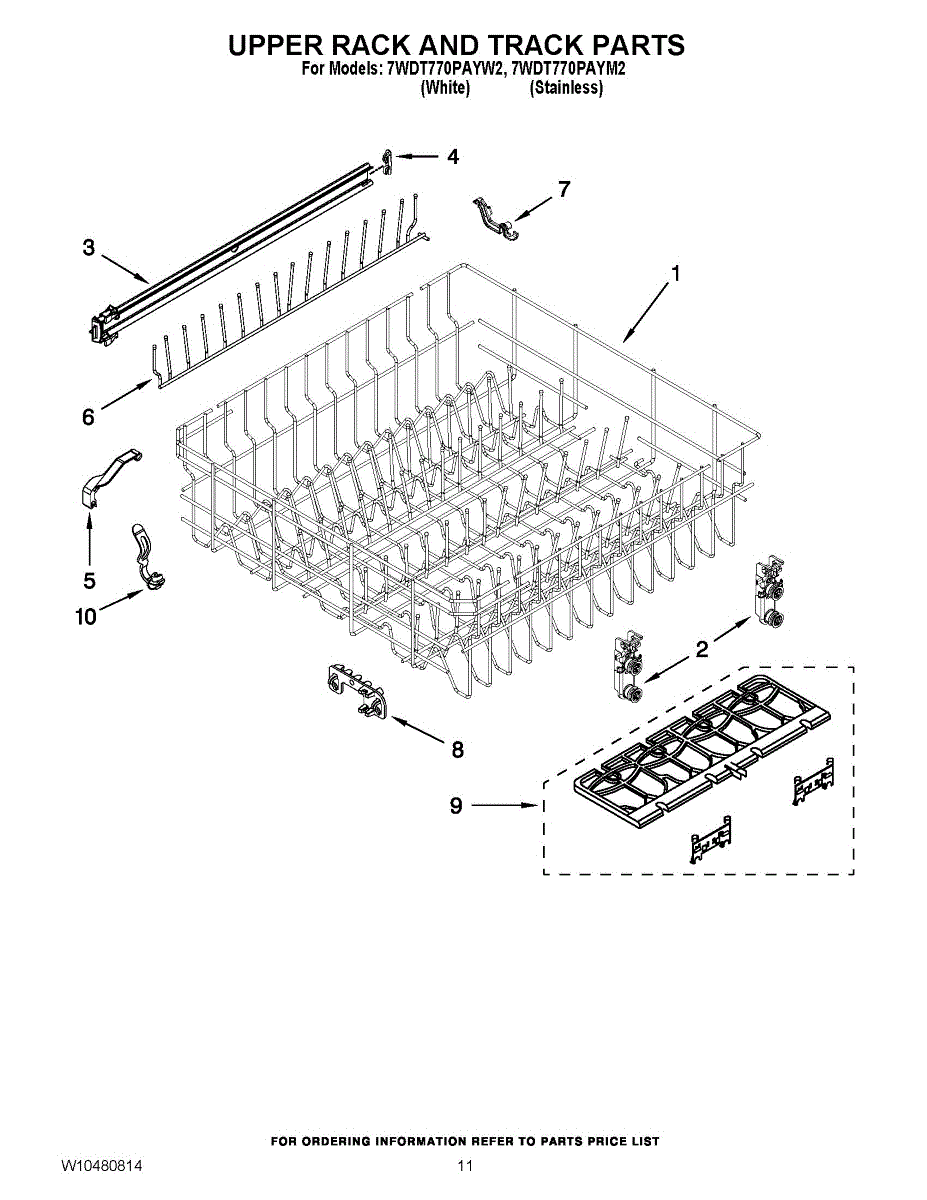 UPPER RACK AND TRACK PARTS
For Models: 7WDT770PAYW2, 7WDT770PAYM2
(White) (Stainless)

4
7
3
1
6
5
10
2
8
9

FOR ORDERING INFORMATION REFER TO PARTS PRICE LIST
W10480814 11