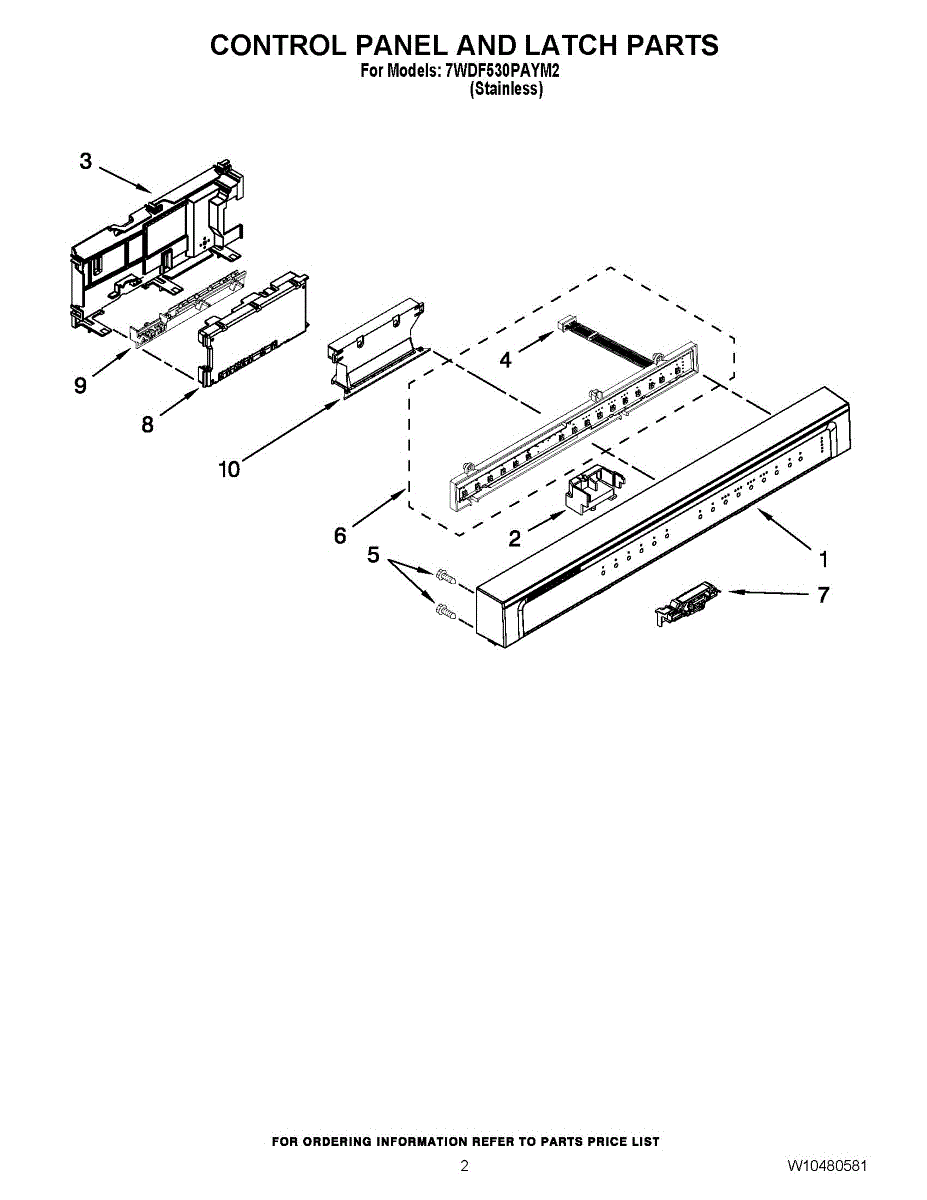 CONTROL PANEL AND LATCH PARTS
For Models: 7WDF530PAYM2
(Stainless)

3

9

8

10

4

6

2

5

1

7

FOR ORDERING INFORMATION REFER TO PARTS PRICE LIST

2

W10480581