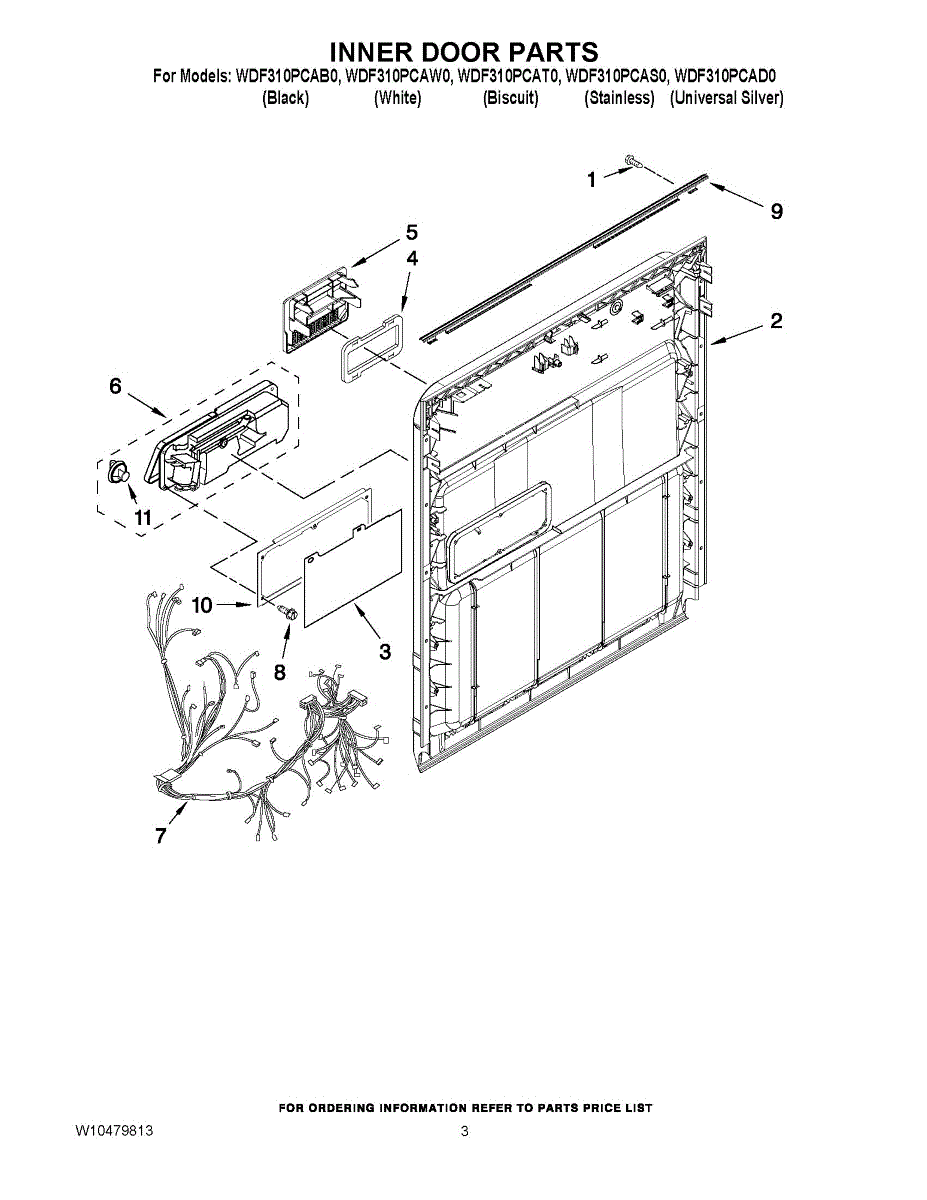 INNER DOOR PARTS
For Models: WDF310PCAB0, WDF310PCAW0, WDF310PCAT0, WDF310PCAS0, WDF310PCAD0
(Black) (White) (Biscuit) (Stainless) (Universal Silver)

1
9
5
4
2
6
11
10
8
3
7

FOR ORDERING INFORMATION REFER TO PARTS PRICE LIST

W10479813

3