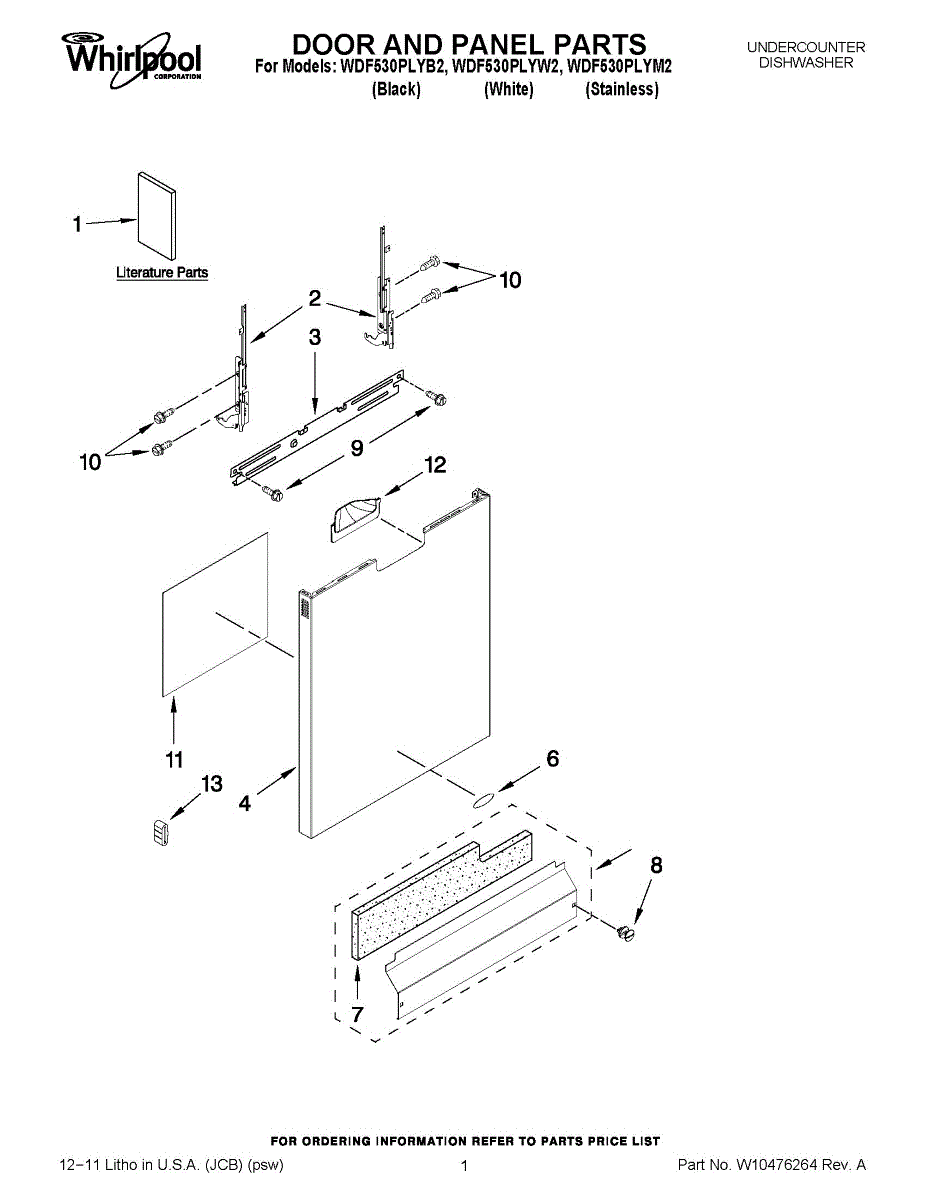 Whirlpool
CORPORATION

DOOR AND PANEL PARTS
For Models: WDF530PLYB2, WDF530PLYW2, WDF530PLYM2
(Black) (White) (Stainless)

UNDERCOUNTER
DISHWASHER

1
Literature Parts
2
10
3
10
9
12
11
13
4
6
8
7

FOR ORDERING INFORMATION REFER TO PARTS PRICE LIST

12-11 Litho in U.S.A. (JCB) (psw)
1
Part No. W10476264 Rev. A