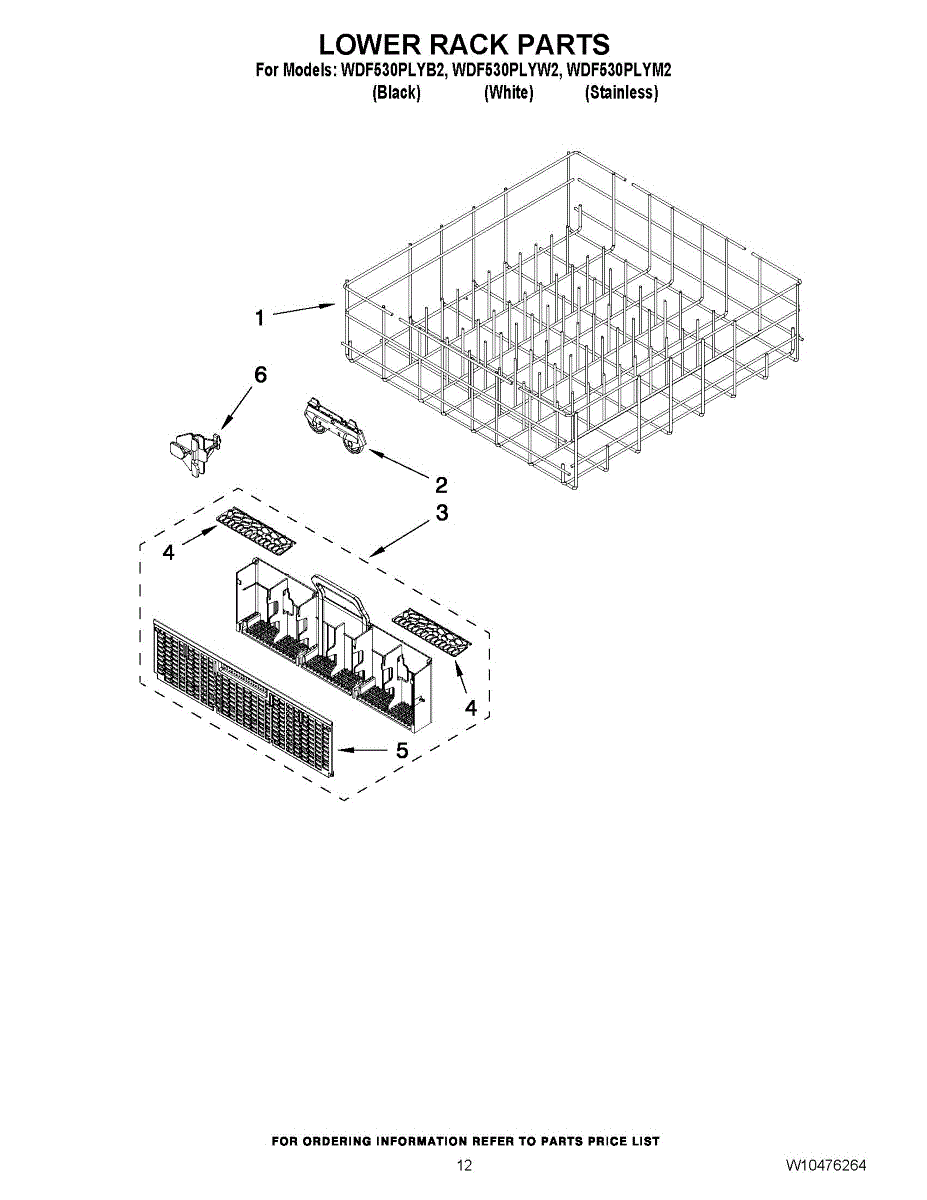 LOWER RACK PARTS

For Models: WDF530PLYB2, WDF530PLYW2, WDF530PLYM2
(Black) (White) (Stainless)

1

6

2

3

4

4

5

FOR ORDERING INFORMATION REFER TO PARTS PRICE LIST

12

W10476264