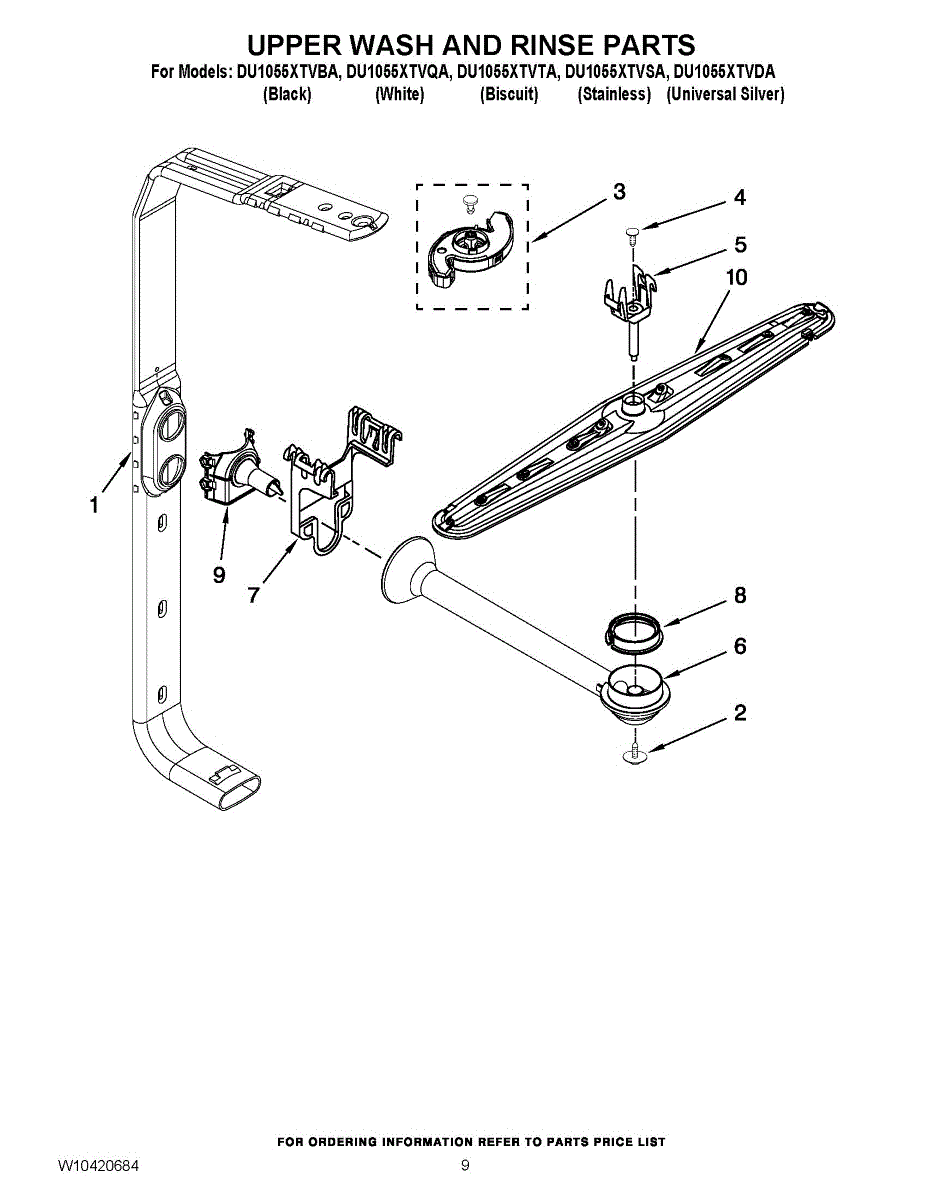 UPPER WASH AND RINSE PARTS
For Models: DU1055XTVBA, DU1055XTVQA, DU1055XTVTA, DU1055XTVSA, DU1055XTVDA
(Black) (White) (Biscuit) (Stainless) (Universal Silver)

3
4
5
10
1
9
7
8
6
2

FOR ORDERING INFORMATION REFER TO PARTS PRICE LIST
W10420684
9