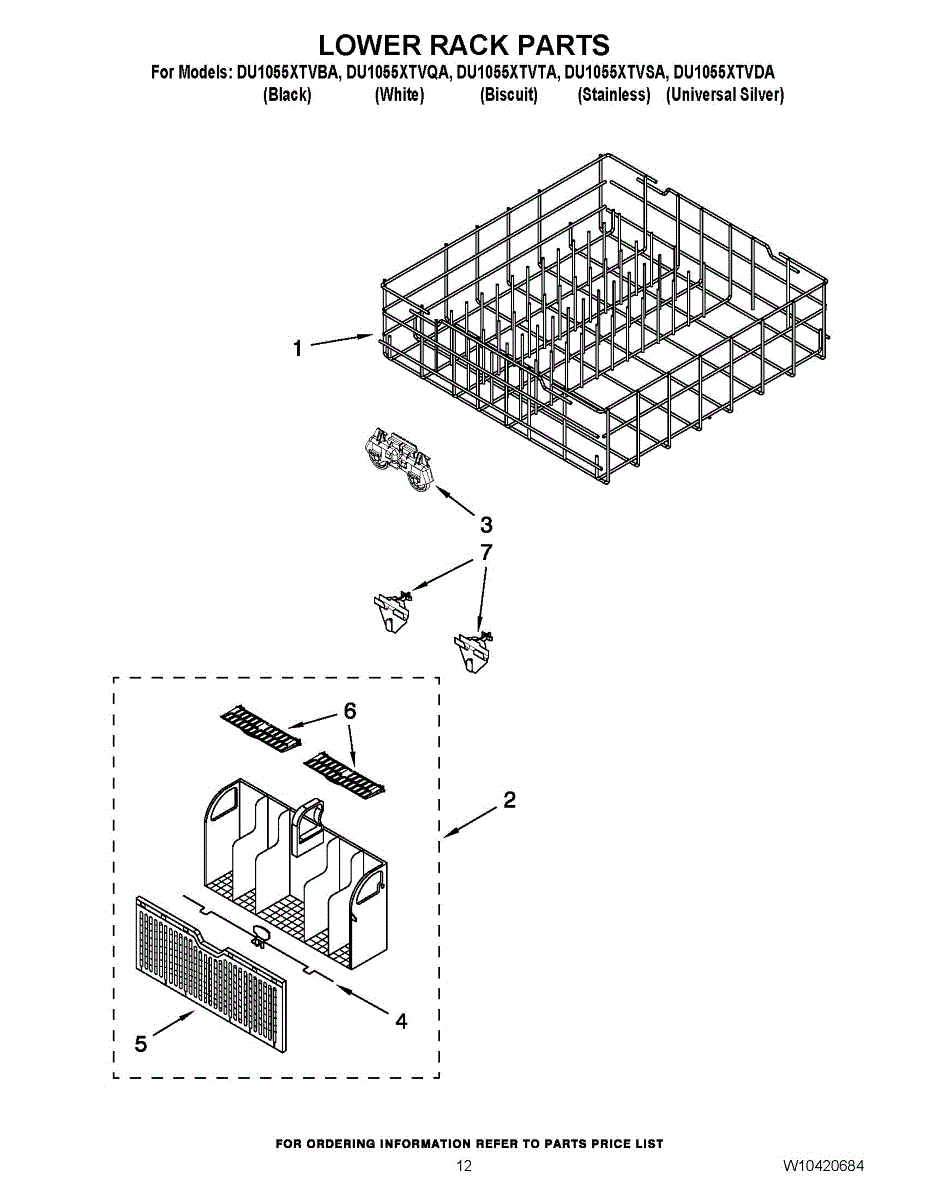 LOWER RACK PARTS

For Models: DU1055XTVBA, DU1055XTVQA, DU1055XTVTA, DU1055XTVSA, DU1055XTVDA
(Black) (White) (Biscuit) (Stainless) (Universal Silver)

1

3

7

6

2

4

5

FOR ORDERING INFORMATION REFER TO PARTS PRICE LIST

12

W10420684