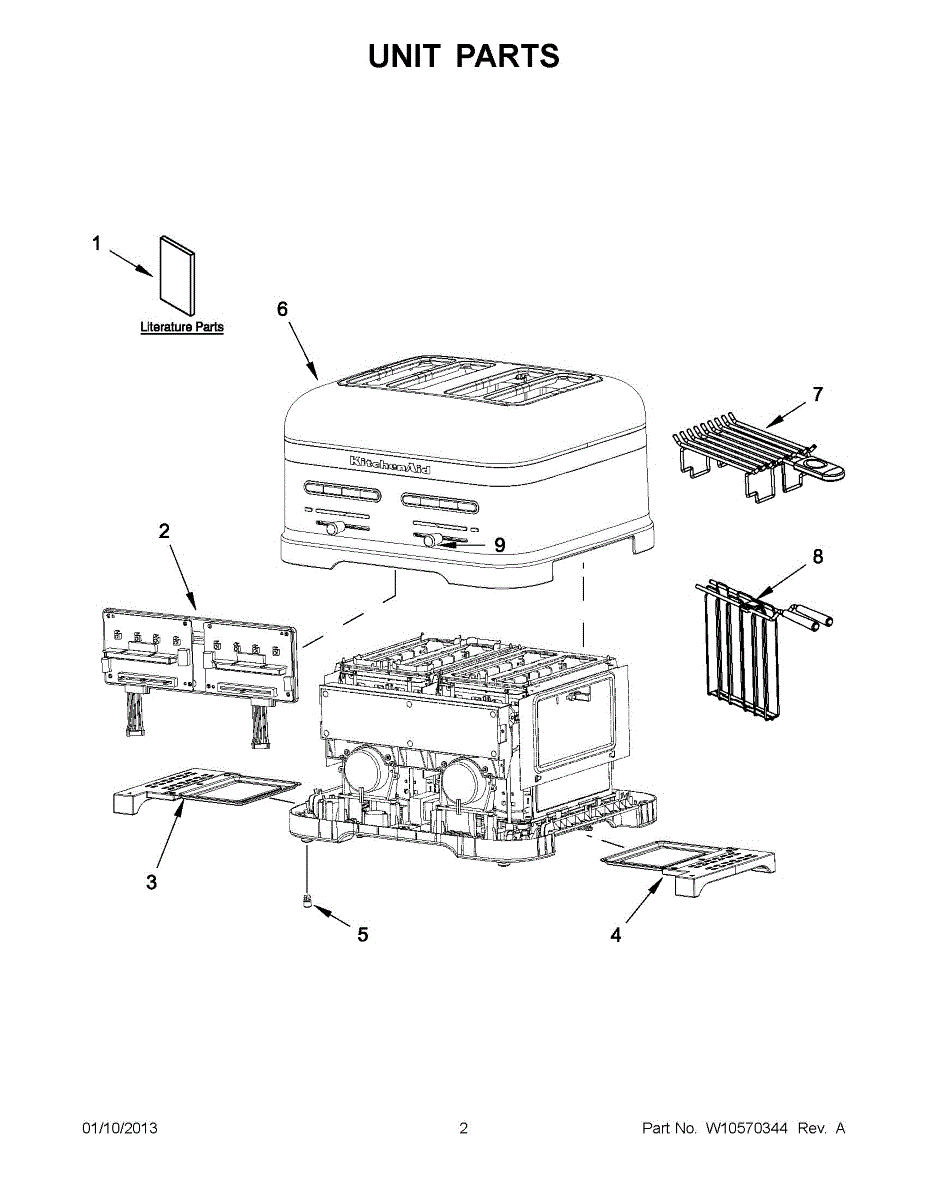 UNIT PARTS

1

Literature Parts

6

KitchenAid

7

2

9

8

3

5

4

01/10/2013

2

Part No. W10570344 Rev. A