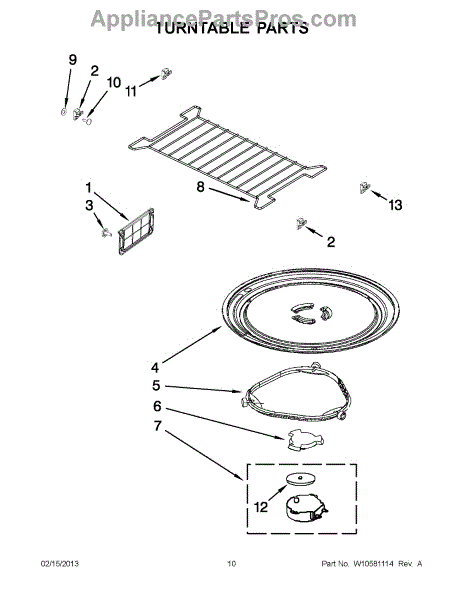 AppliancePartsPros.com
TURNTABLE PARTS

9
2
10
11
1
3
8
13
2
4
5
6
7
12

02/15/2013
10
Part No. W10581114 Rev. A