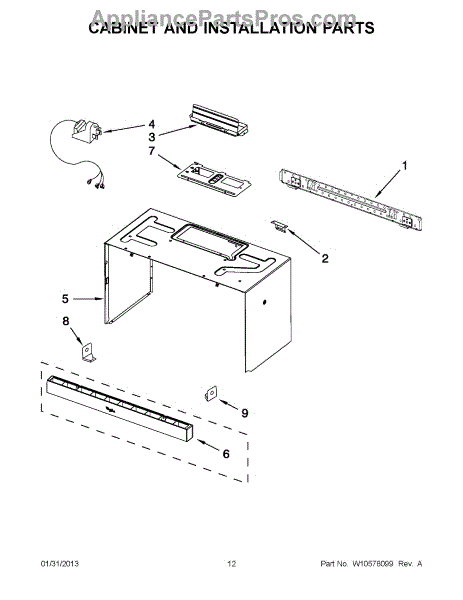 AppliancePartsPros.com
CABINET AND INSTALLATION PARTS

4
3
7
1
2
5
8
9
6

01/31/2013
12
Part No. W10578099 Rev. A