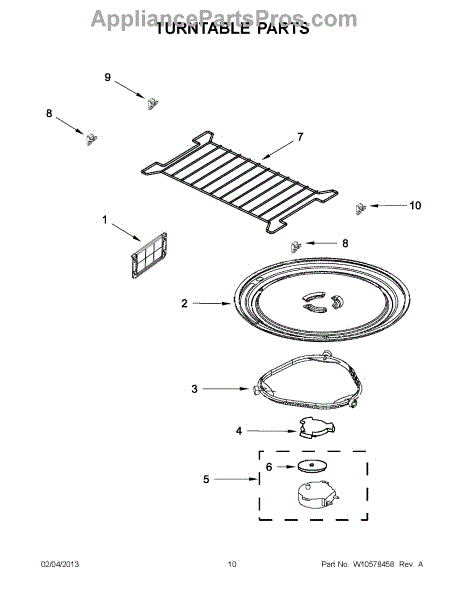 AppliancePartsPros.com
TURNTABLE PARTS

9
8
7
10
1
8
2
3
4
6
5

02/04/2013 10 Part No. W10578458 Rev. A