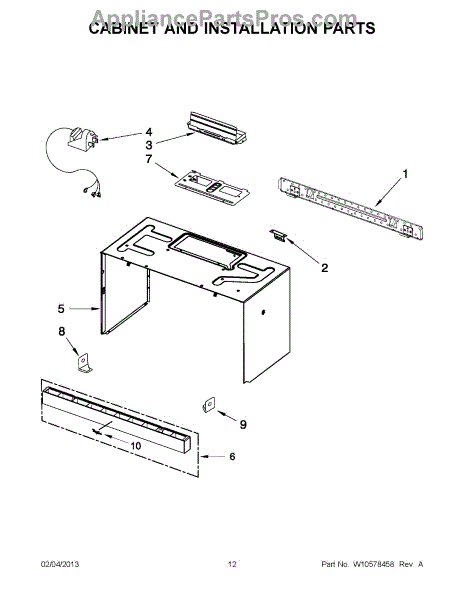 AppliancePartsPros.com
CABINET AND INSTALLATION PARTS

4
3
7
1
2
5
8
9
10
6

02/04/2013 12 Part No. W10578458 Rev. A