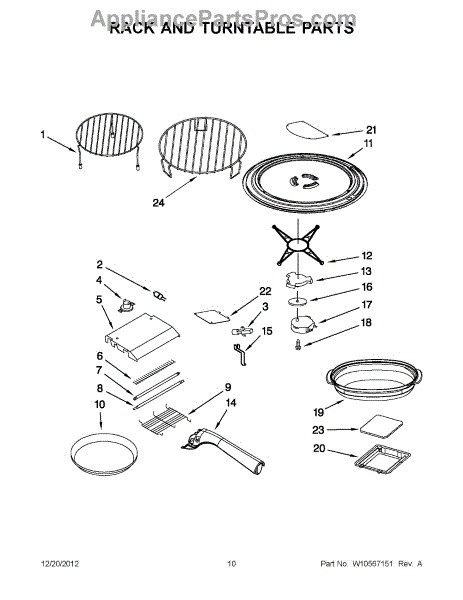 AppliancePartsPros.com
RACK AND TURNTABLE PARTS

1
24
21
11
12
13
16
17
18
2
4
5
22
3
15
6
7
8
9
14
10
19
23
20

12/20/2012
10
Part No. W10567151 Rev. A