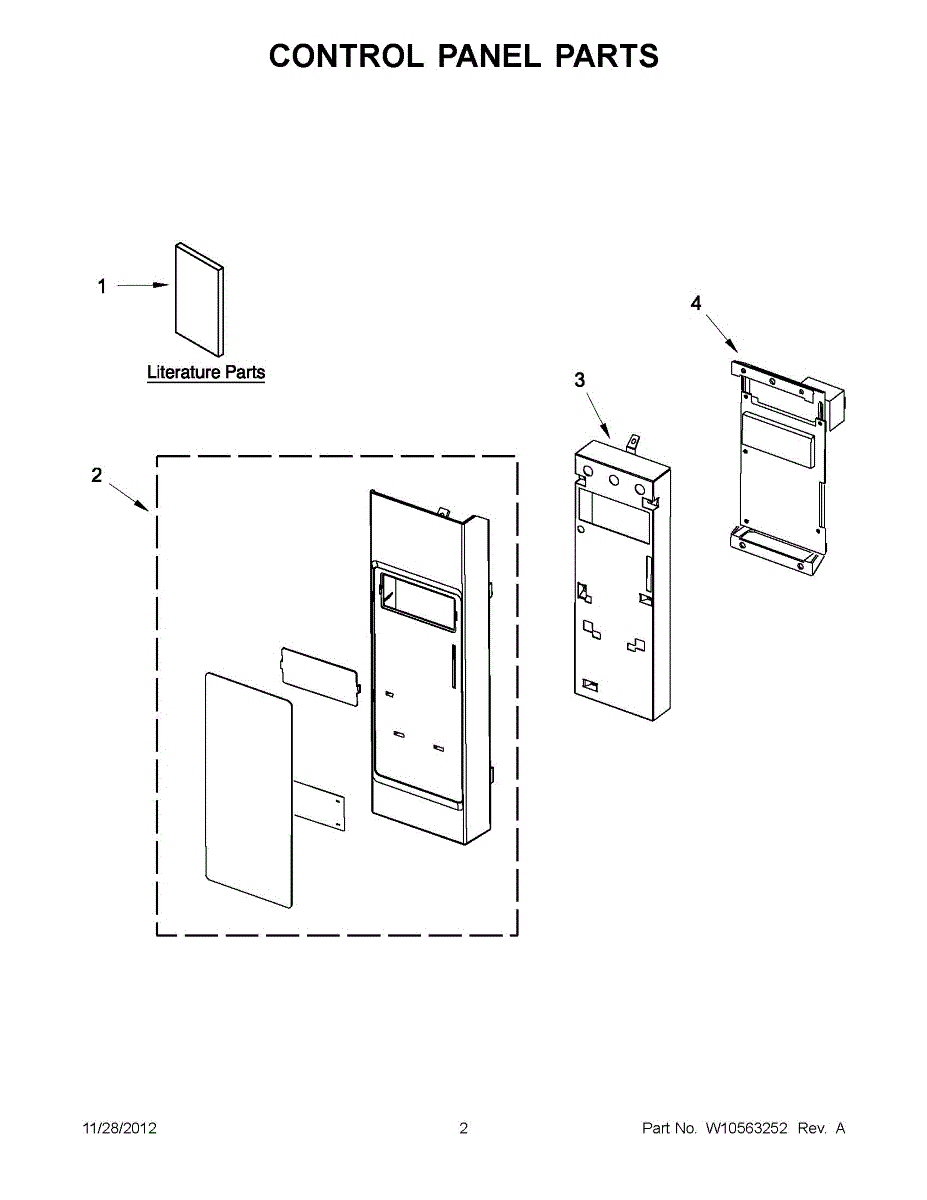 CONTROL PANEL PARTS

1

Literature Parts

4

3

2

11/28/2012

2

Part No. W10563252 Rev. A