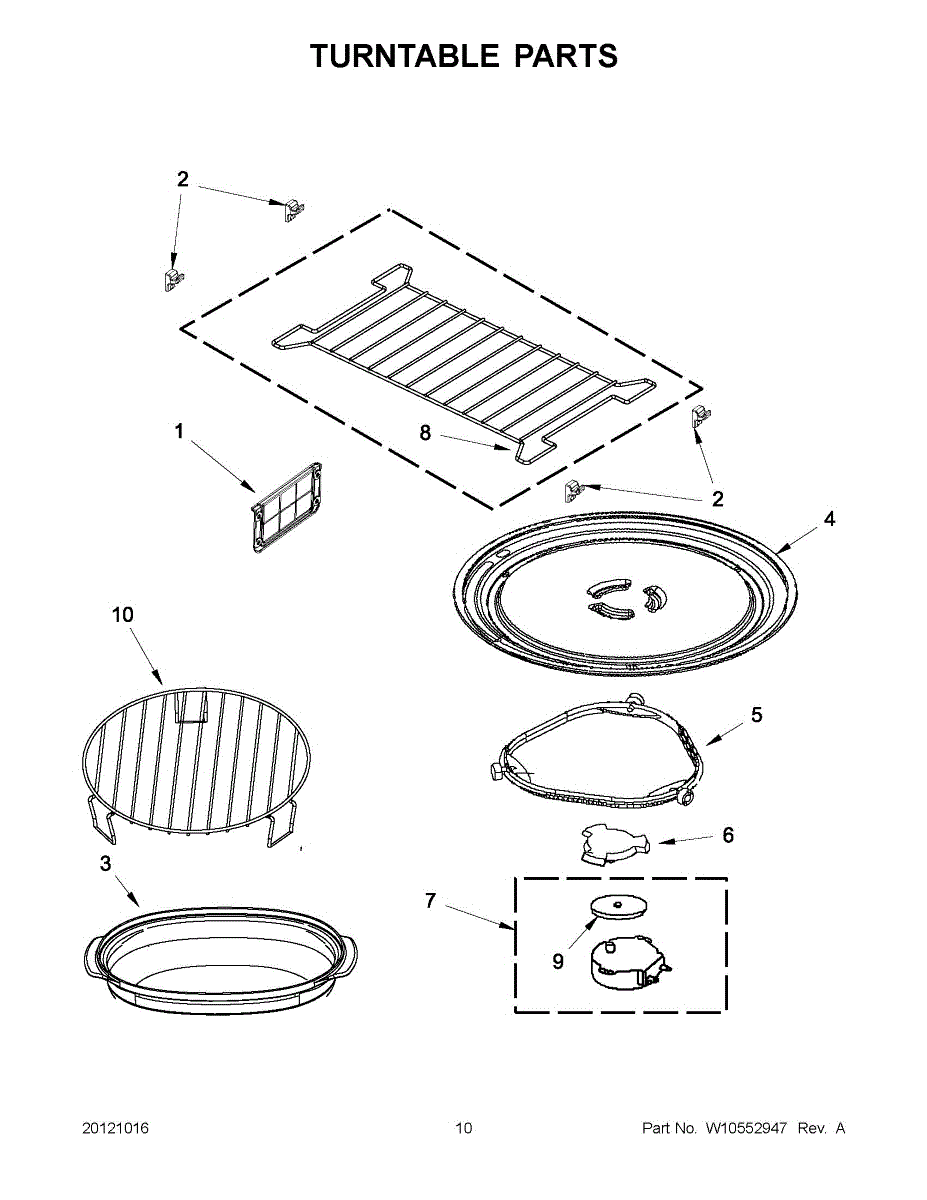 TURNTABLE PARTS

2

1

8

2

4

10

5

6

3

7

9

20121016

10

Part No. W10552947 Rev. A