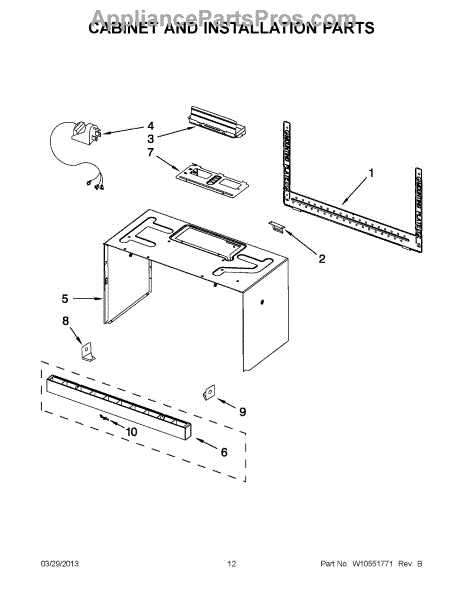 AppliancePartsPros.com
CABINET AND INSTALLATION PARTS

4
3
7
1
2
5
8
9
10
6

03/29/2013
12
Part No. W10551771 Rev. B