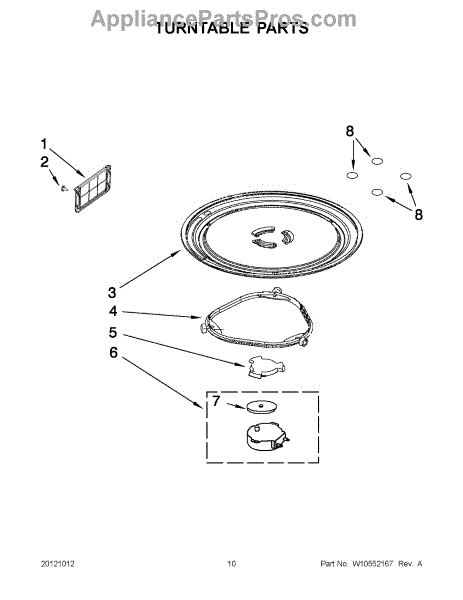 AppliancePartsPros.com
TURNTABLE PARTS

1
2
8
8
3
4
5
6
7

20121012
10
Part No. W10552167 Rev. A