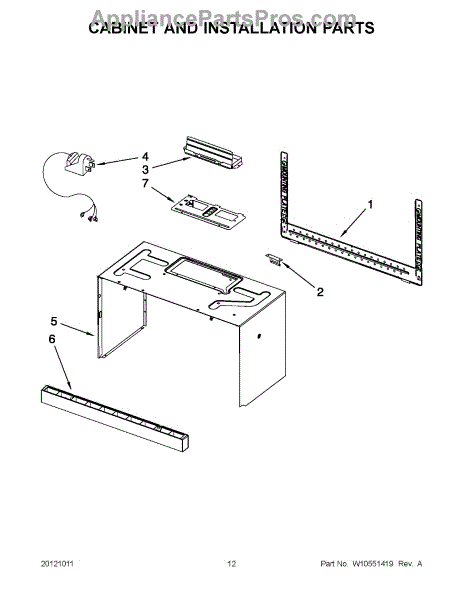 AppliancePartsPros.com
CABINET AND INSTALLATION PARTS

4
3
7
1
2
5
6

20121011
12
Part No. W10551419 Rev. A