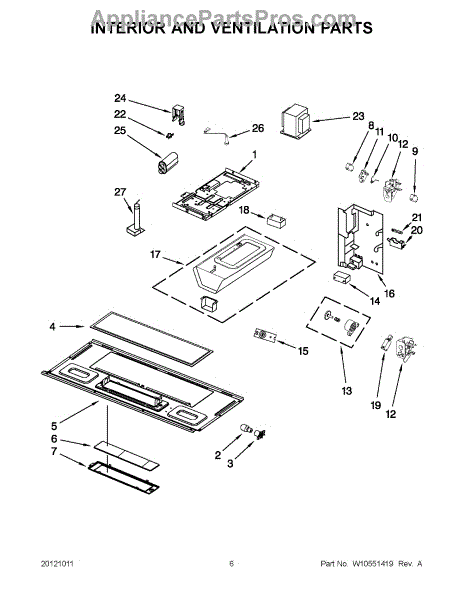 AppliancePartsPros.com
INTERIOR AND VENTILATION PARTS

24
22
25
26
23
8
11
10
12
9
1
27
18
21
20
17
16
14
4
15
13
19
12
5
6
7
2
3

20121011
6
Part No. W10551419 Rev. A