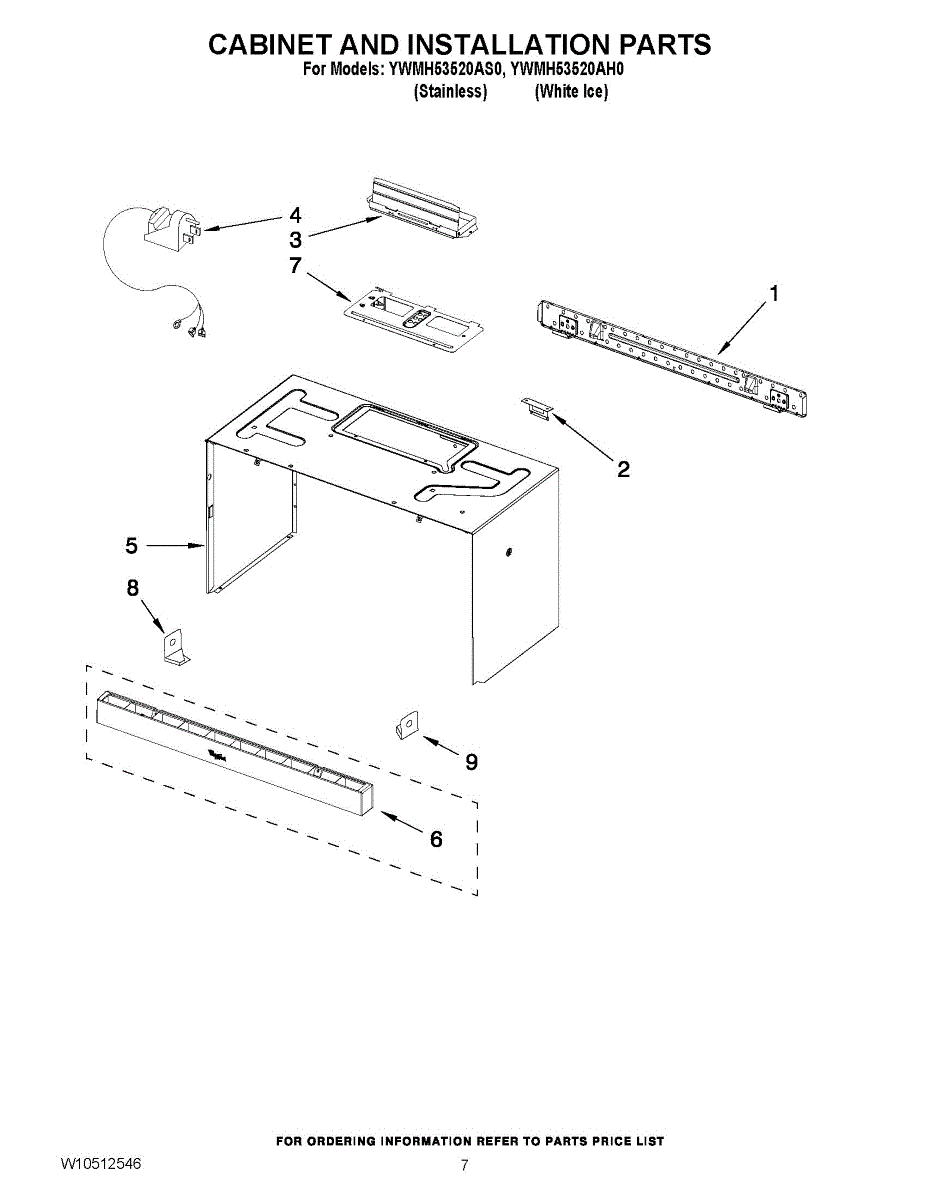 CABINET AND INSTALLATION PARTS
For Models: YWMH53520AS0, YWMH53520AH0
(Stainless) (White Ice)

4
3
7
1
2
5
8
9
6

FOR ORDERING INFORMATION REFER TO PARTS PRICE LIST

W10512546 7