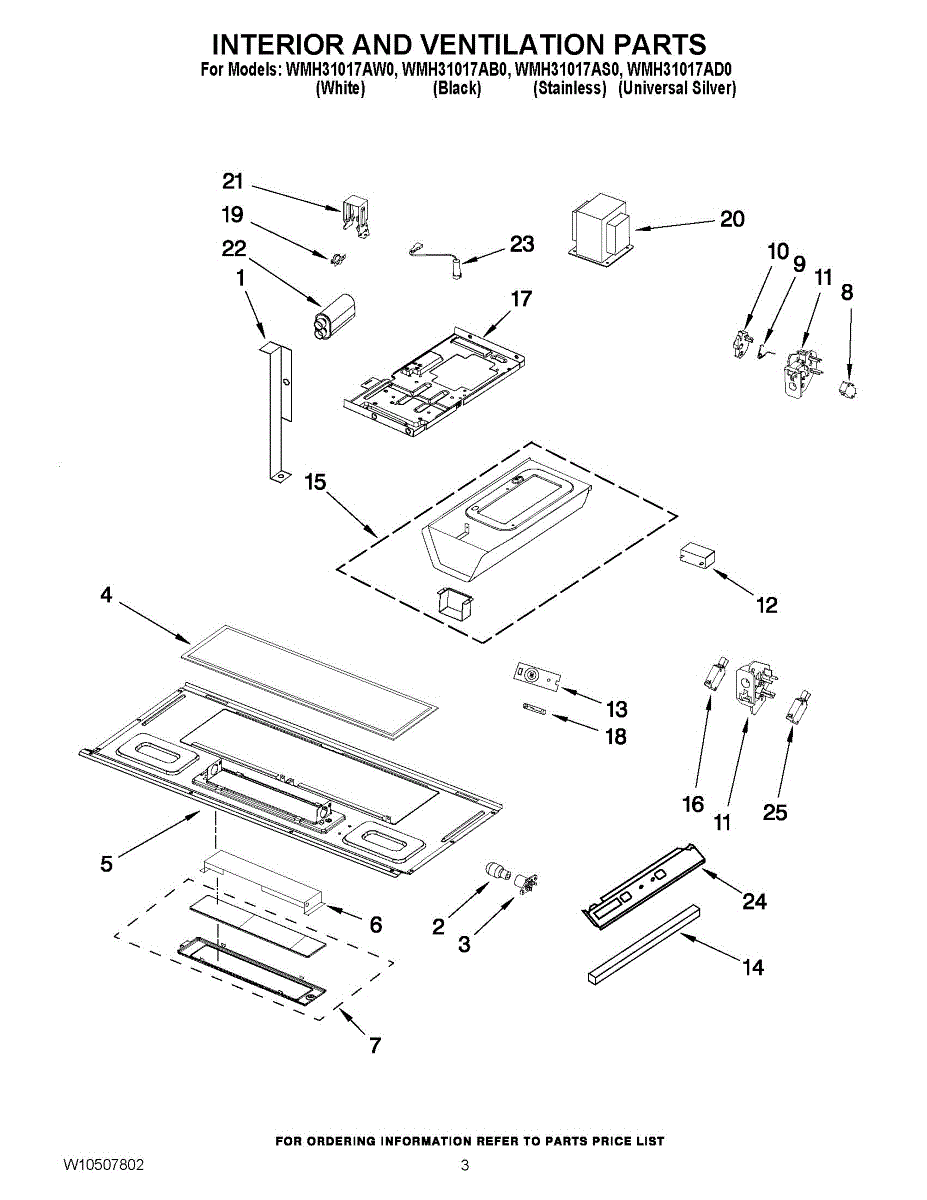 INTERIOR AND VENTILATION PARTS
For Models: WMH31017AW0, WMH31017AB0, WMH31017AS0, WMH31017AD0
(White) (Black) (Stainless) (Universal Silver)

21
19
22
1
23
20
17
10
9
11
8
15
12
4
13
18
16
11
25
5
6
2
3
24
14
7

FOR ORDERING INFORMATION REFER TO PARTS PRICE LIST
W10507802
3